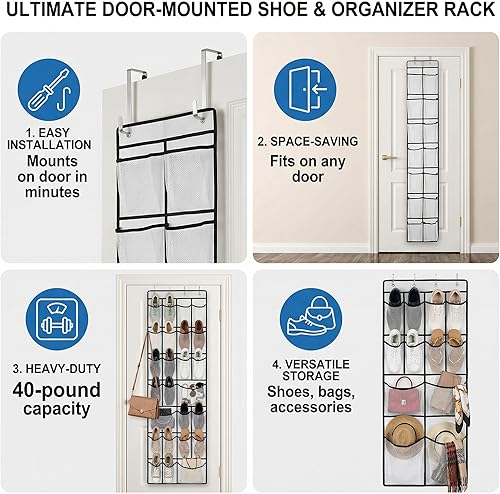 ULTIMATE DOOR-MOUNTED SHOE & ORGANIZER RACK

1. EASY INSTALLATION
Mounts on door in minutes

2. SPACE-SAVING
Fits on any door

3. HEAVY-DUTY
40-pound capacity

4. VERSATILE STORAGE
Shoes, bags, accessories