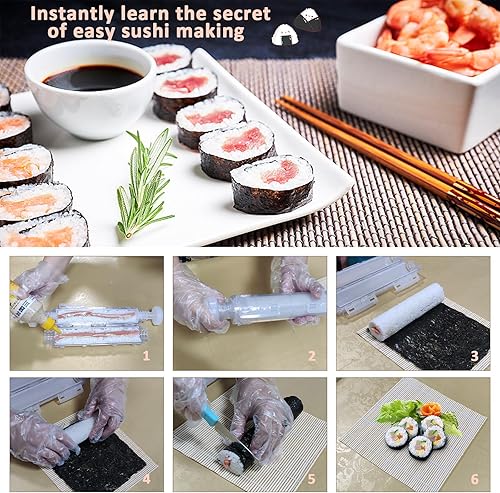 Instantly learn the secret of easy sushi making

1

2

3

4

5

6