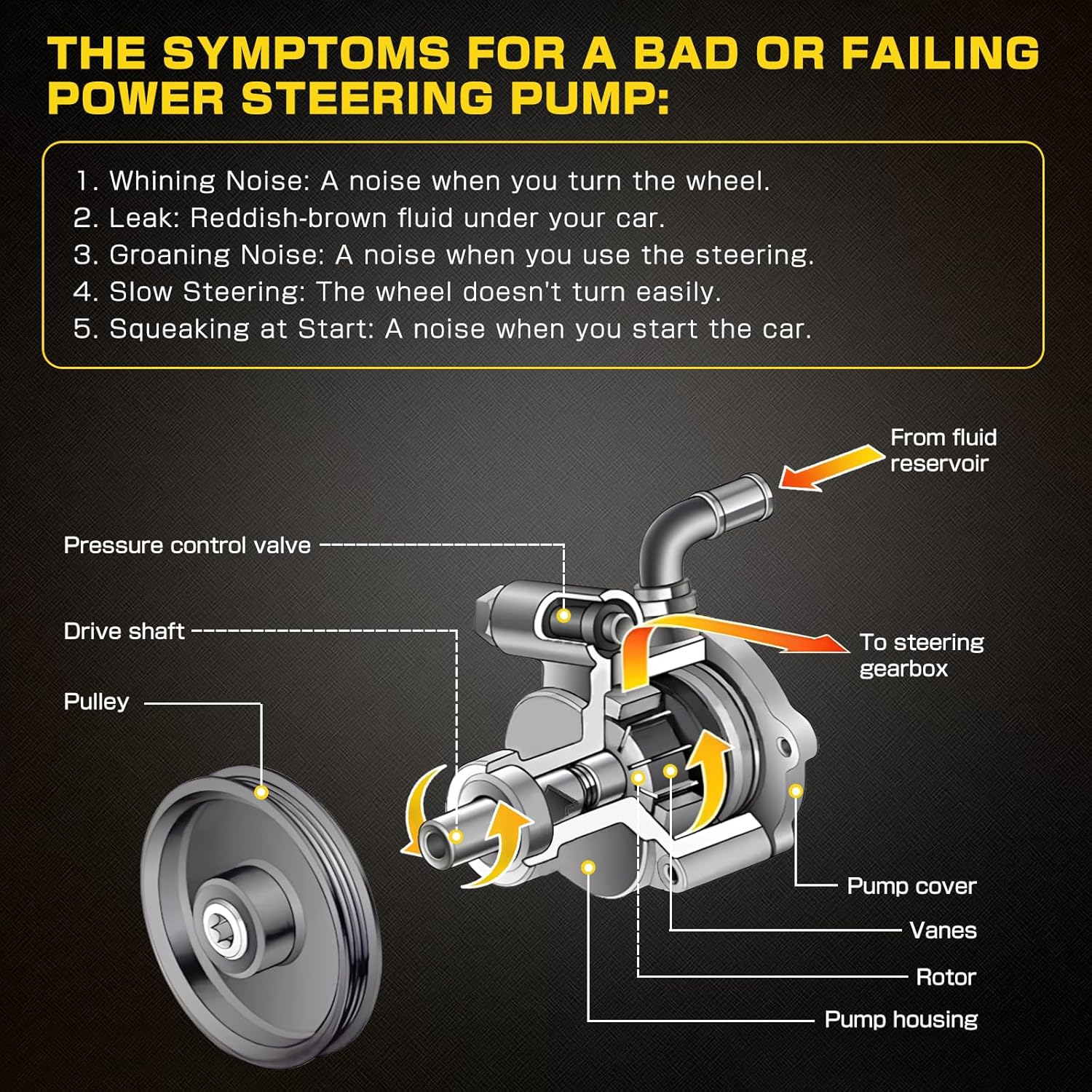 THE SYMPTOMS FOR A BAD OR FAILING POWER STEERING PUMP:

1. Whining Noise: A noise when you turn the wheel.
2. Leak: Reddish-brown fluid under your car.
3. Groaning Noise: A noise when you use the steering.
4. Slow Steering: The wheel doesn't turn easily.
5. Squeaking at Start: A noise when you start the car.

From fluid reservoir

Pressure control valve

Drive shaft

To steering gearbox

Pulley

Pump cover

Vanes

Rotor

Pump housing