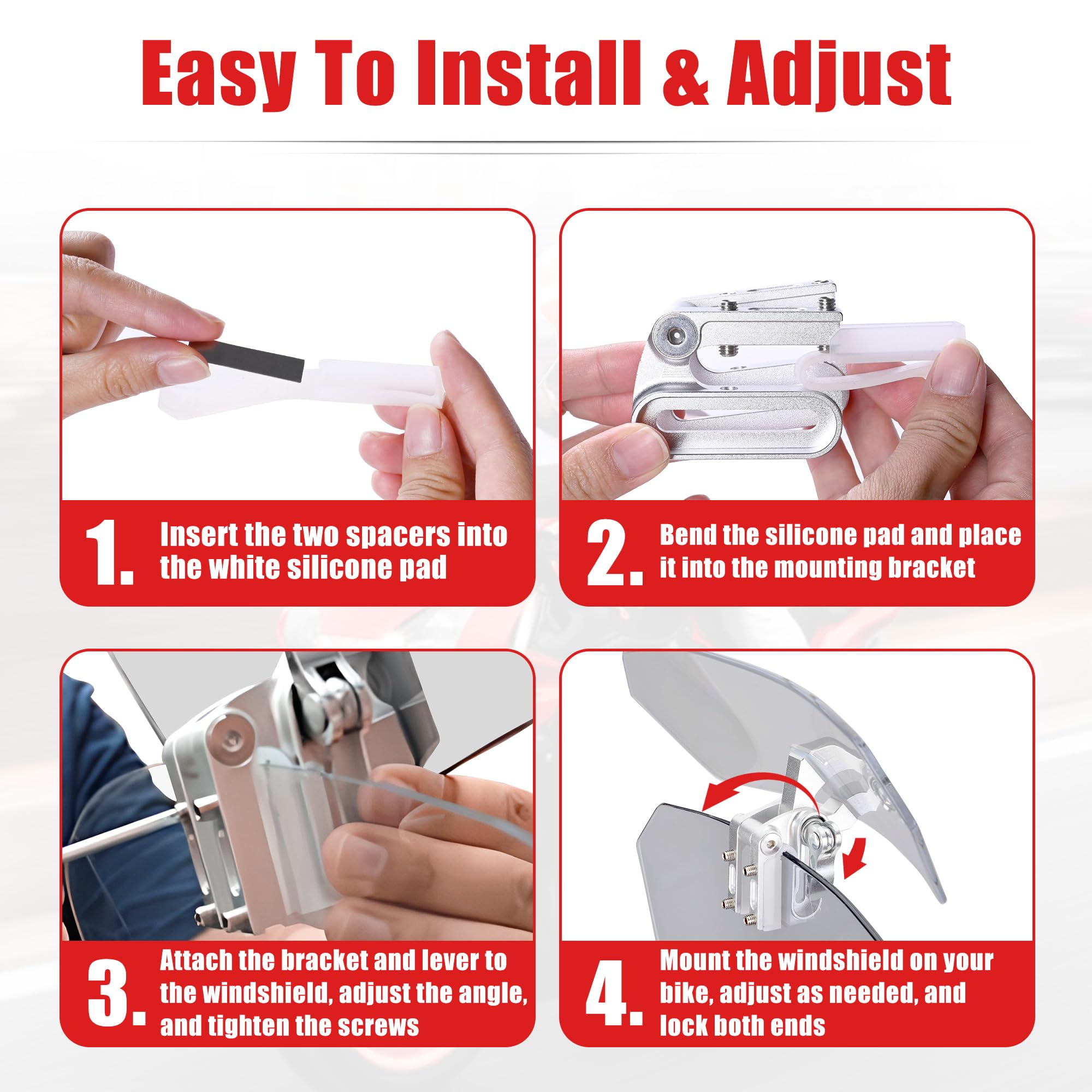 Easy To Install & Adjust

1. Insert the two spacers into the white silicone pad

2. Bend the silicone pad and place it into the mounting bracket

3. Attach the bracket and lever to the windshield, adjust the angle, and tighten the screws

4. Mount the windshield on your bike, adjust as needed, and lock both ends