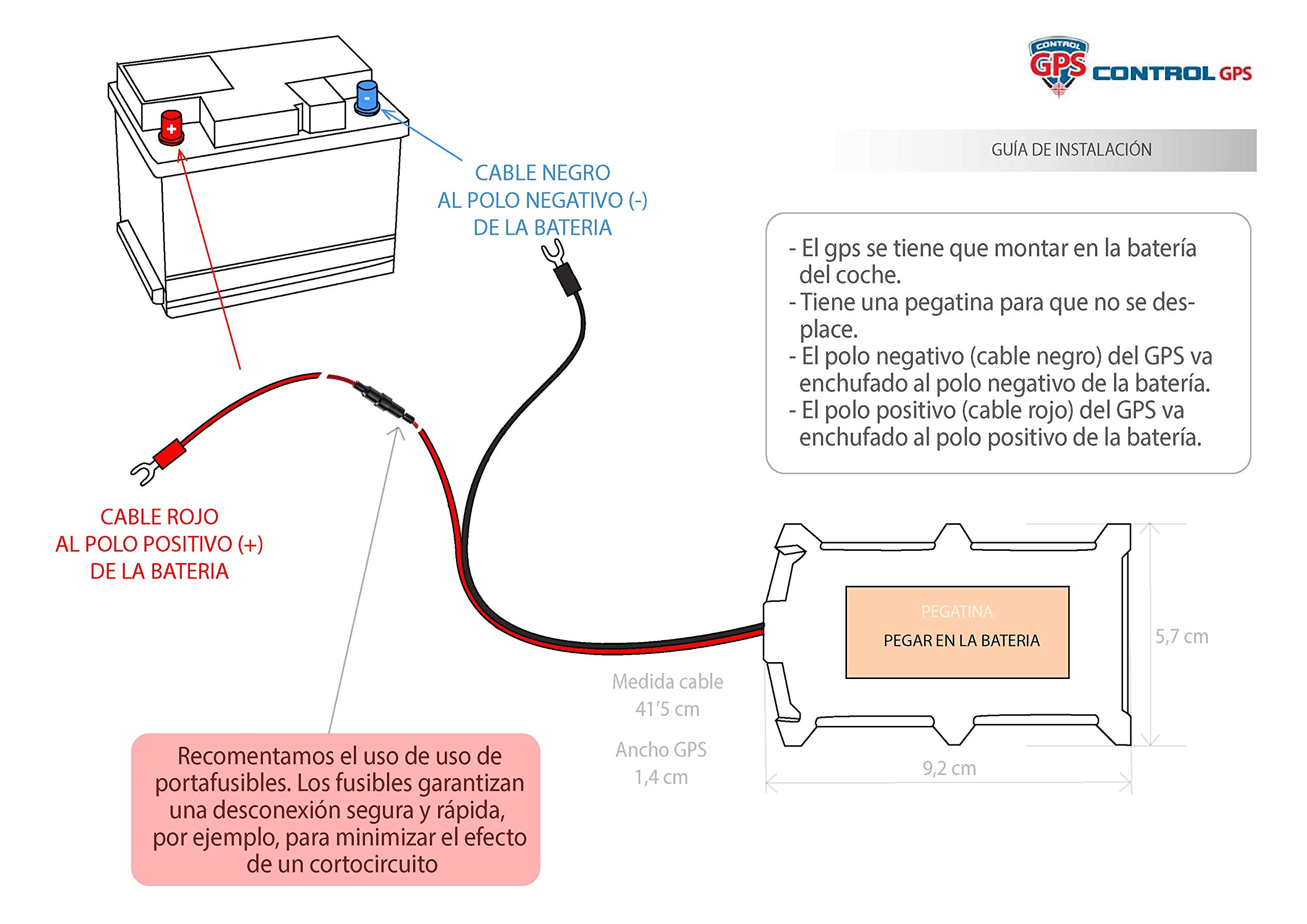 CONTROL GPS CONTROL GPS

GUÍA DE INSTALACIÓN

+ -

CABLE NEGRO
AL POLO NEGATIVO (-)
DE LA BATERIA

- El gps se tiene que montar en la batería del coche.
- Tiene una pegatina para que no se desplace.
- El polo negativo (cable negro) del GPS va enchufado al polo negativo de la batería.
- El polo positivo (cable rojo) del GPS va enchufado al polo positivo de la batería.

CABLE ROJO
AL POLO POSITIVO (+)
DE LA BATERIA

PEGATINA
PEGAR EN LA BATERIA

5,7 cm

Medida cable
41'5 cm

Ancho GPS
1,4 cm

9,2 cm

Recomentamos el uso de uso de portafusibles. Los fusibles garantizan una desconexión segura y rápida, por ejemplo, para minimizar el efecto de un cortocircuito