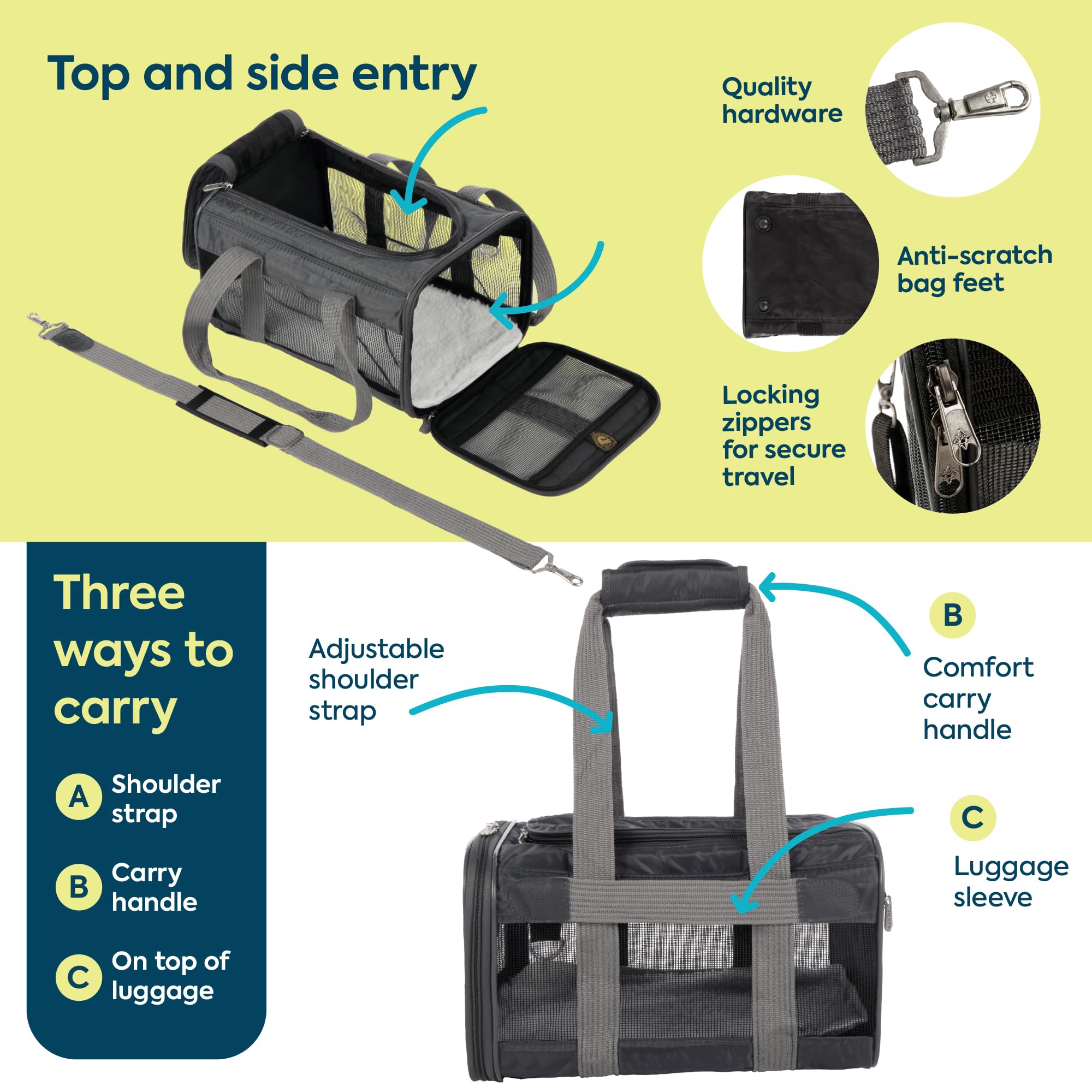 Top and side entry

Quality hardware

Anti-scratch bag feet

Locking zippers for secure travel

Three ways to carry

A Shoulder strap

B Carry handle

C On top of luggage

Adjustable shoulder strap

B

Comfort carry handle

C

Luggage sleeve