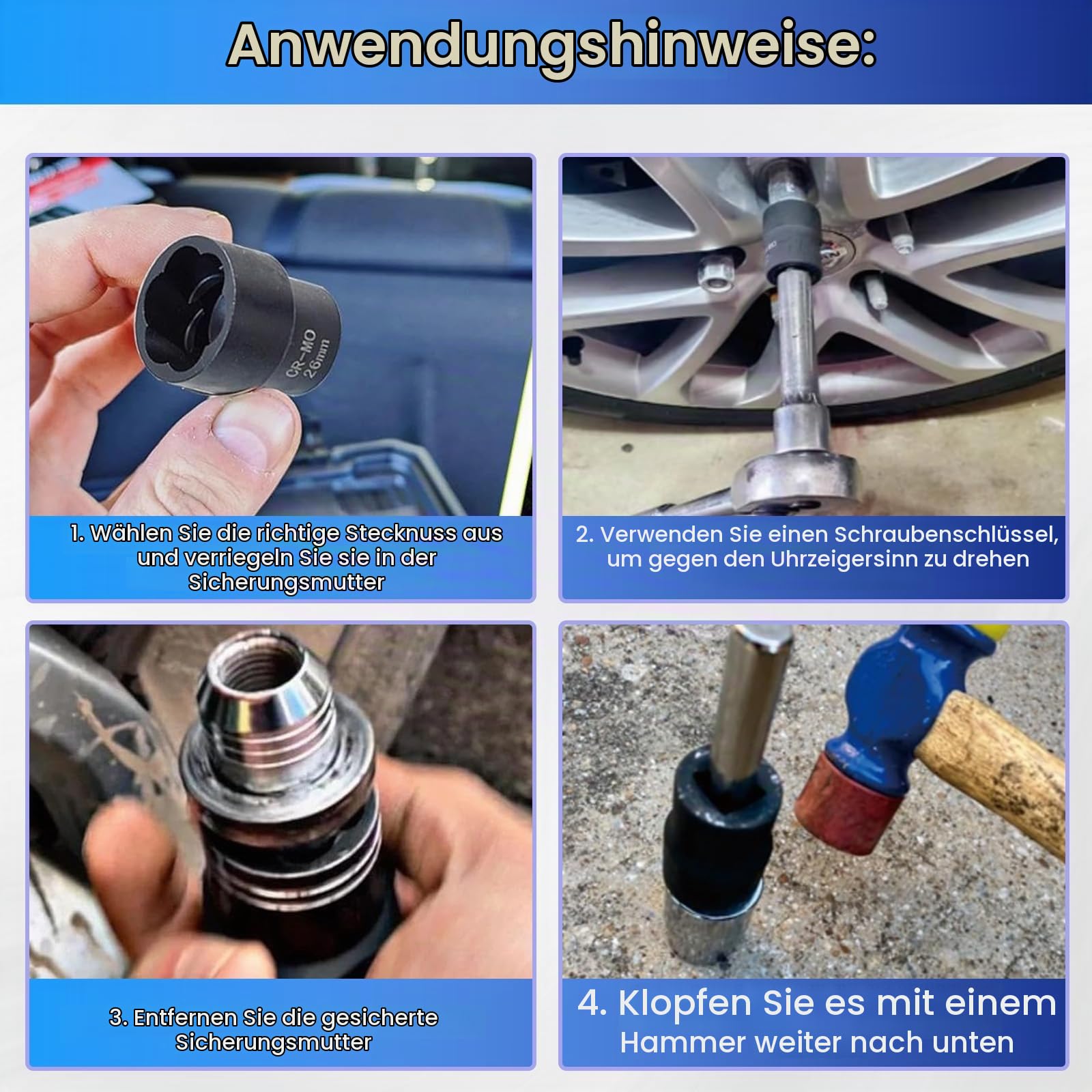 Anwendungshinweise:

CR-MO
26mm

1. Wählen Sie die richtige Stecknuss aus und verriegeln Sie sie in der Sicherungsmutter

2. Verwenden Sie einen Schraubenschlüssel, um gegen den Uhrzeigersinn zu drehen

3. Entfernen Sie die gesicherte Sicherungsmutter

4. Klopfen Sie es mit einem Hammer weiter nach unten