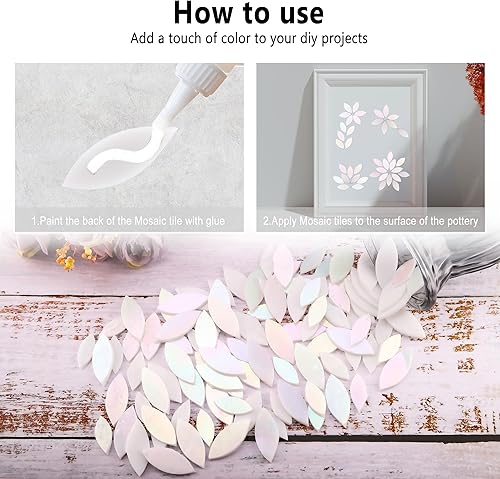 How to use

Add a touch of color to your diy projects

1.Paint the back of the Mosaic tile with glue

2.Apply Mosaic tiles to the surface of the pottery