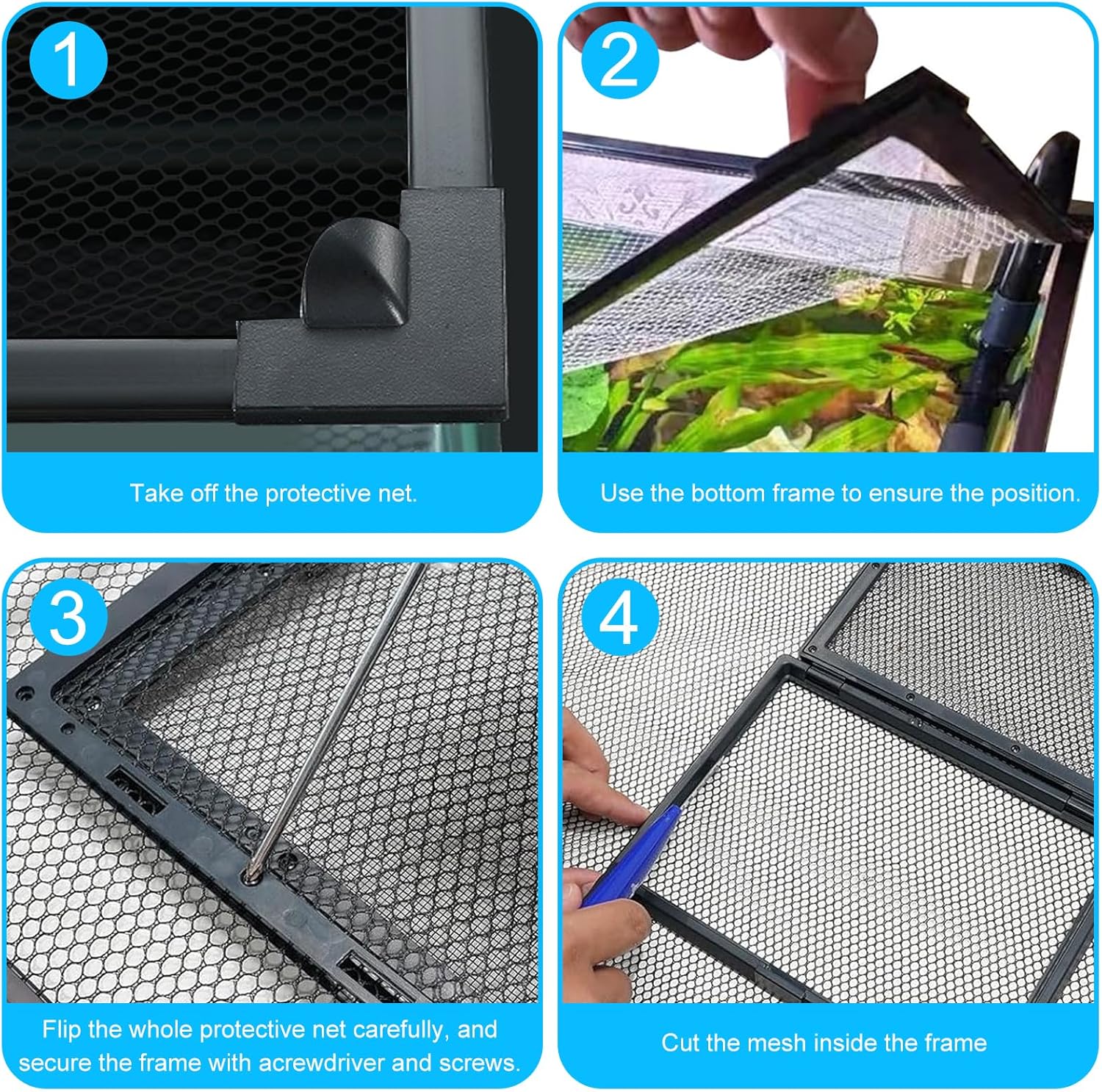 1

Take off the protective net.

2

Use the bottom frame to ensure the position.

3

Flip the whole protective net carefully, and secure the frame with acrewdriver and screws.

4

Cut the mesh inside the frame