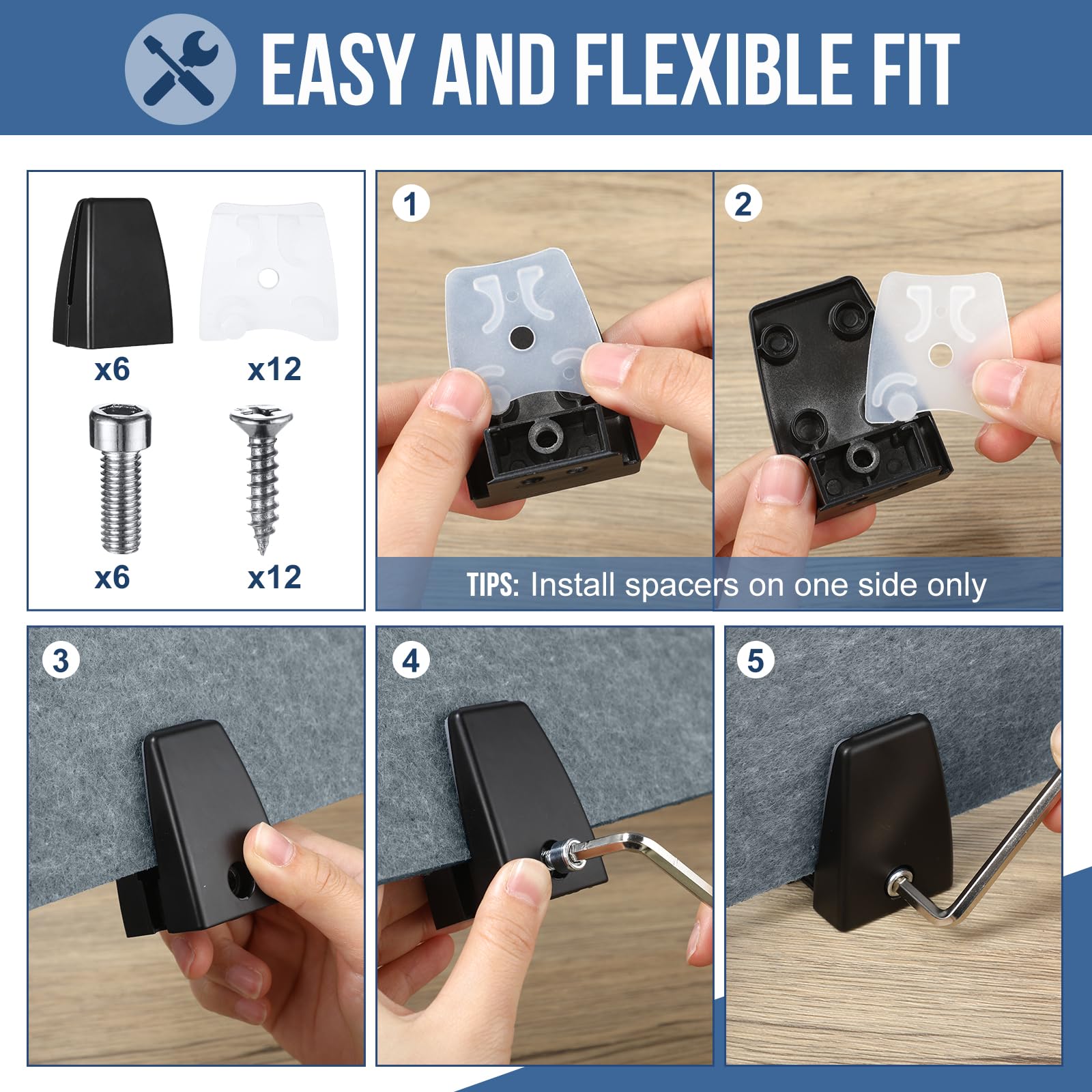 EASY AND FLEXIBLE FIT

x6

x12

x6

x12

1

2

TIPS: Install spacers on one side only

3

4

5