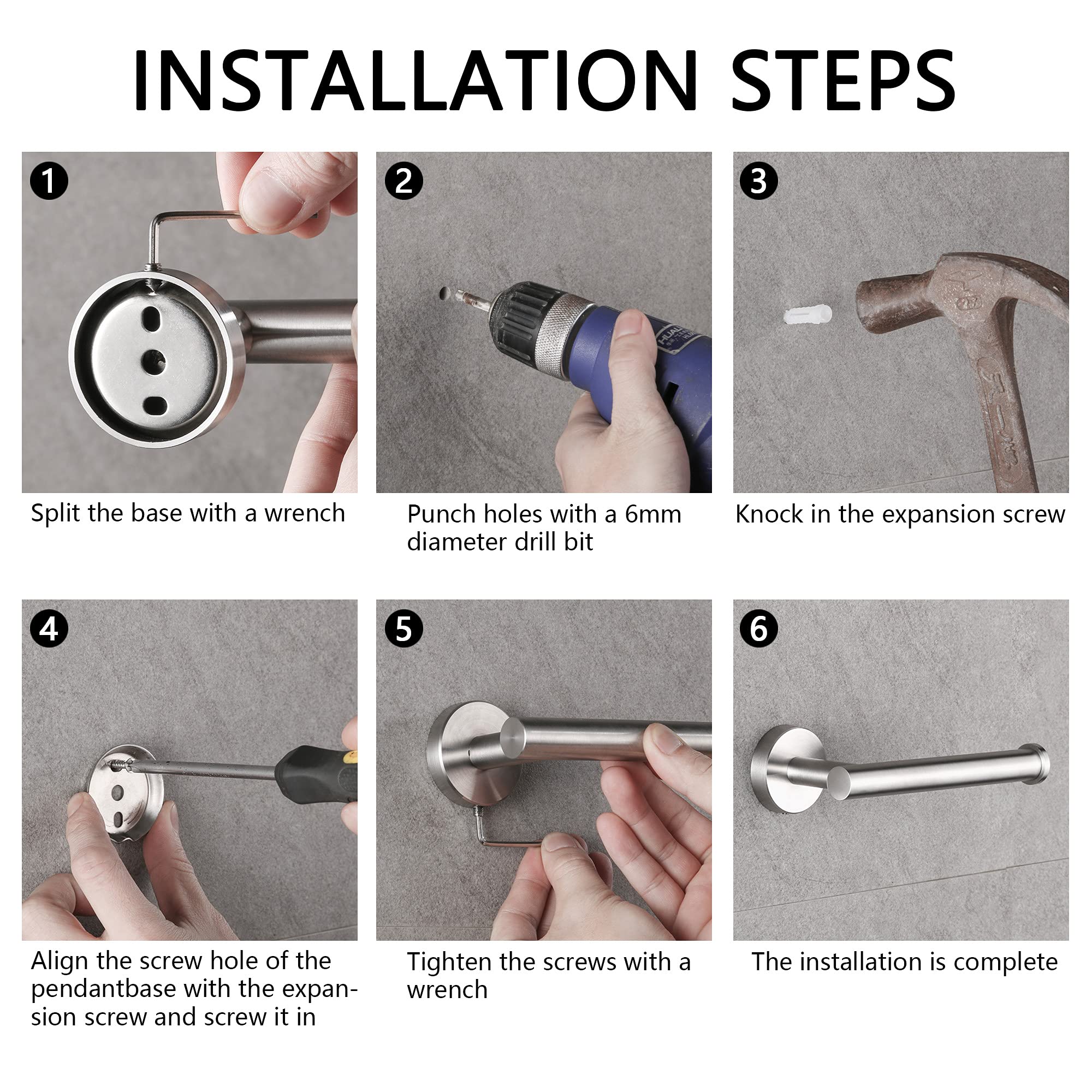 INSTALLATION STEPS

1

Split the base with a wrench

2

Punch holes with a 6mm diameter drill bit

3

Knock in the expansion screw

4

Align the screw hole of the pendantbase with the expansion screw and screw it in

5

Tighten the screws with a wrench

6

The installation is complete