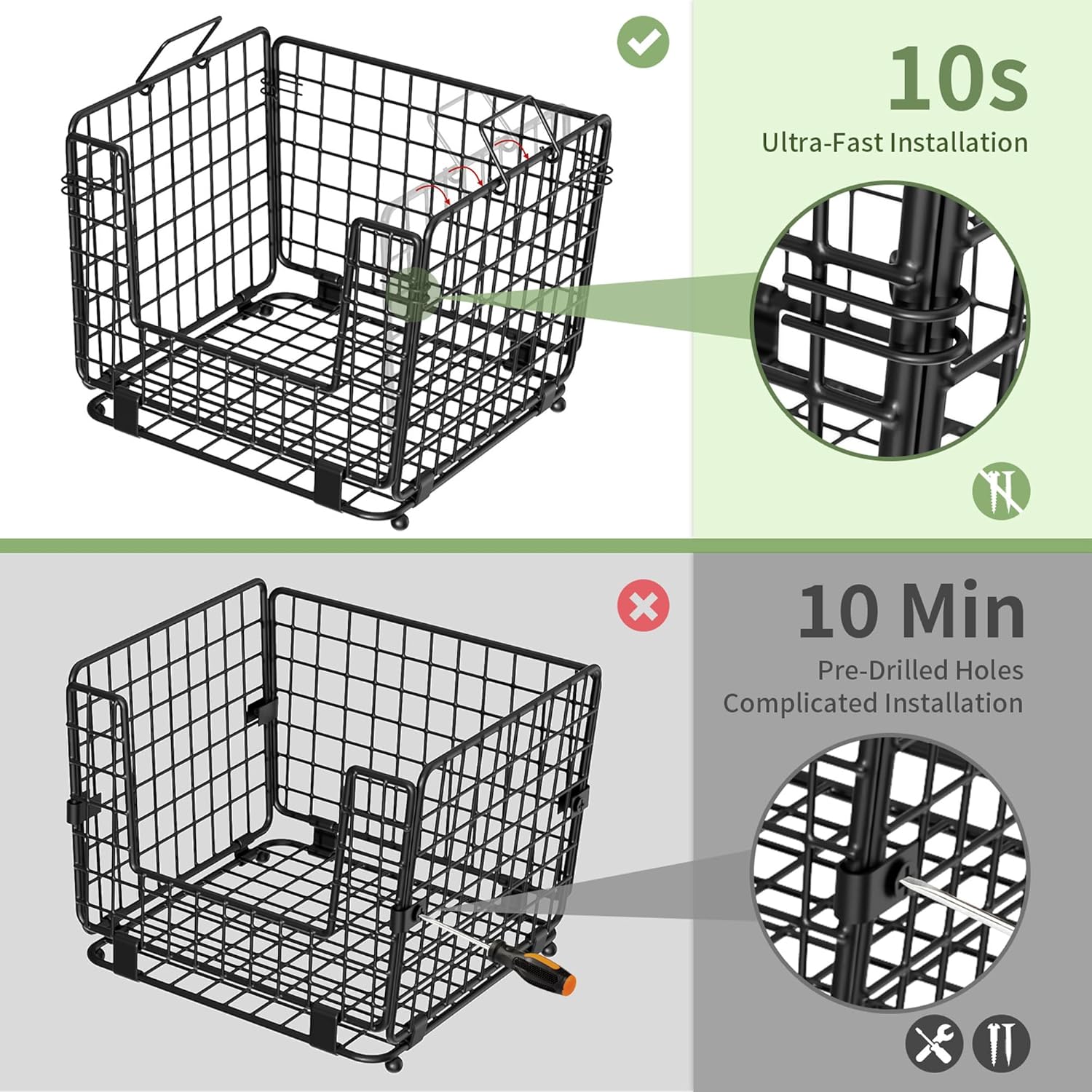 10s
Ultra-Fast Installation

10 Min
Pre-Drilled Holes
Complicated Installation