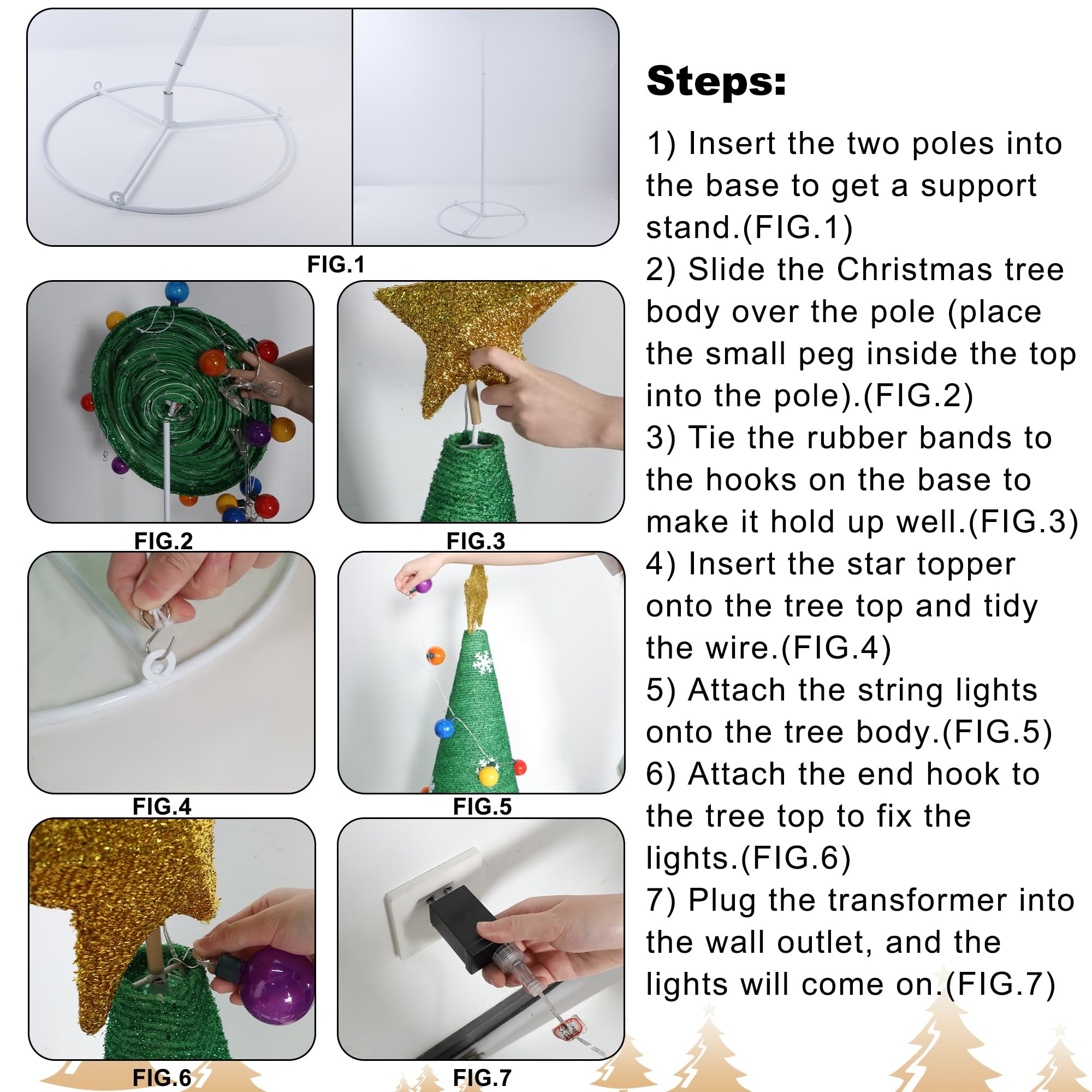 FIG.1

FIG.2

FIG.3

FIG.4

FIG.5

FIG.6

FIG.7

Steps:

1) Insert the two poles into the base to get a support stand.(FIG.1)
2) Slide the Christmas tree body over the pole (place the small peg inside the top into the pole).(FIG.2)
3) Tie the rubber bands to the hooks on the base to make it hold up well.(FIG.3)
4) Insert the star topper onto the tree top and tidy the wire.(FIG.4)
5) Attach the string lights onto the tree body.(FIG.5)
6) Attach the end hook to the tree top to fix the lights.(FIG.6)
7) Plug the transformer into the wall outlet, and the lights will come on.(FIG.7)