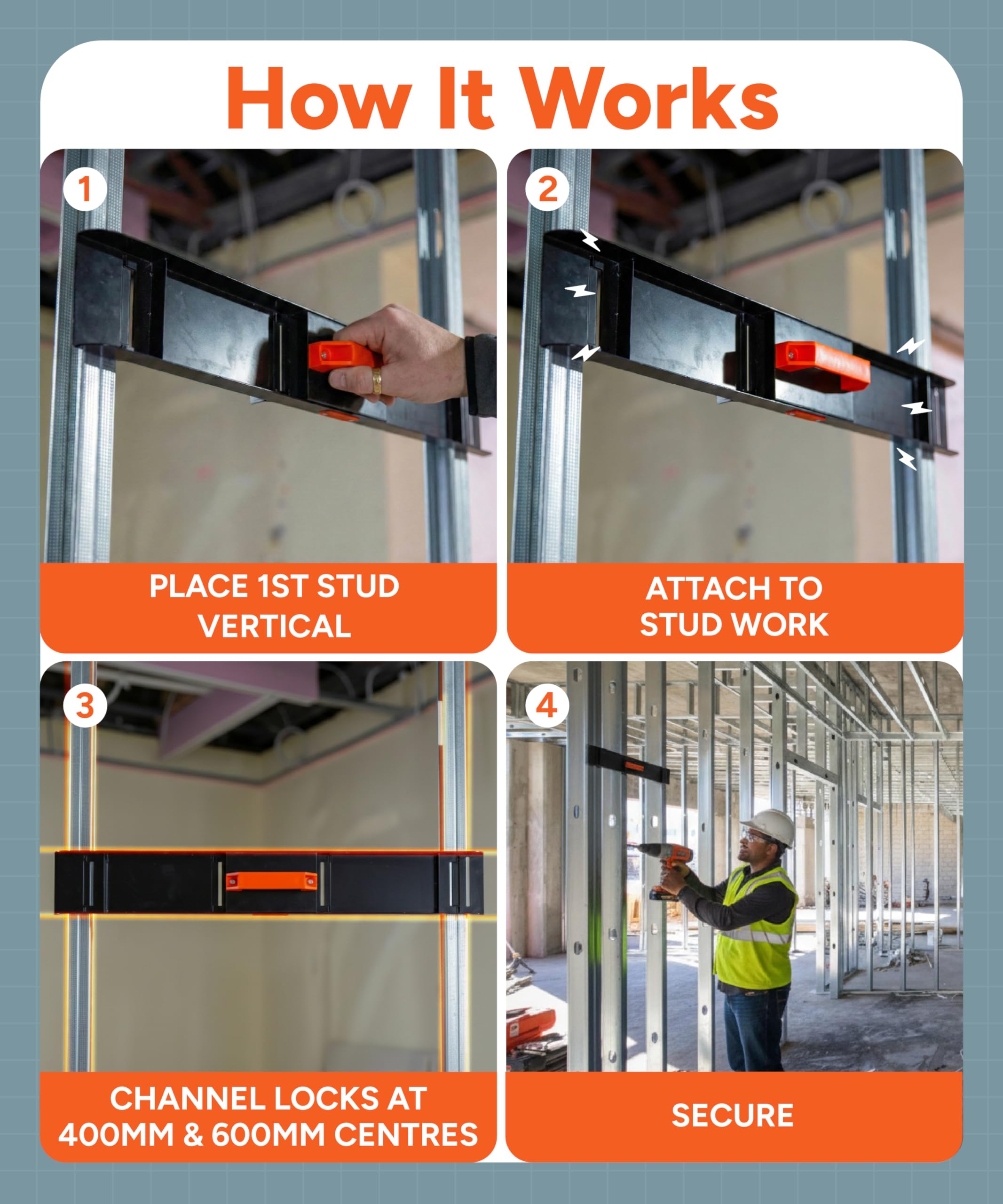 How It Works

1

PLACE 1ST STUD VERTICAL

2

ATTACH TO STUD WORK

3

CHANNEL LOCKS AT 400MM & 600MM CENTRES

4

SECURE