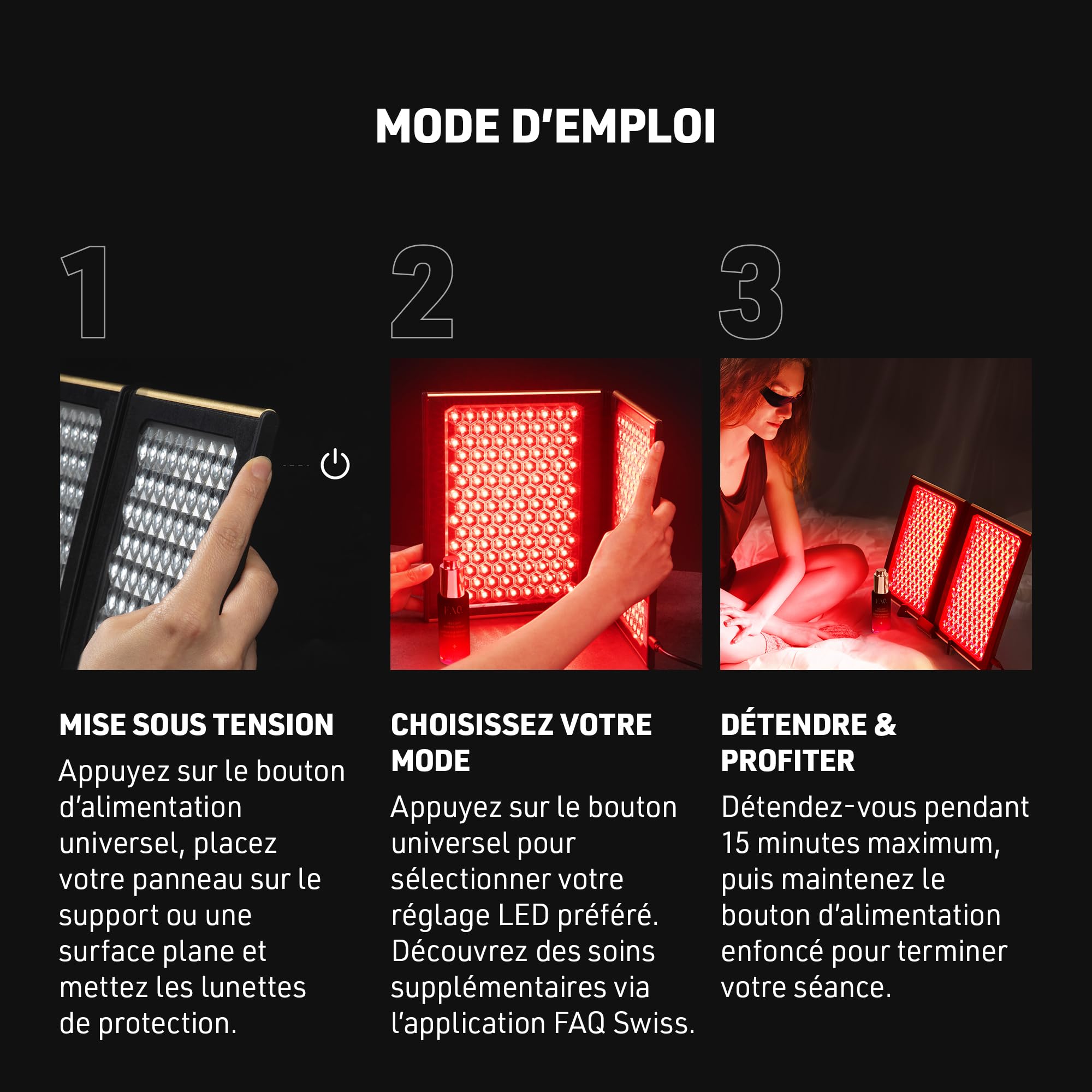 MODE D'EMPLOI

1

MISE SOUS TENSION

Appuyez sur le bouton d'alimentation universel, placez votre panneau sur le support ou une surface plane et mettez les lunettes de protection.

2

FAQ

CHOISISSEZ VOTRE MODE

Appuyez sur le bouton universel pour sélectionner votre réglage LED préféré. Découvrez des soins supplémentaires via l'application FAQ Swiss.

3

DÉTENDRE & PROFITER

Détendez-vous pendant 15 minutes maximum, puis maintenez le bouton d'alimentation enfoncé pour terminer votre séance.