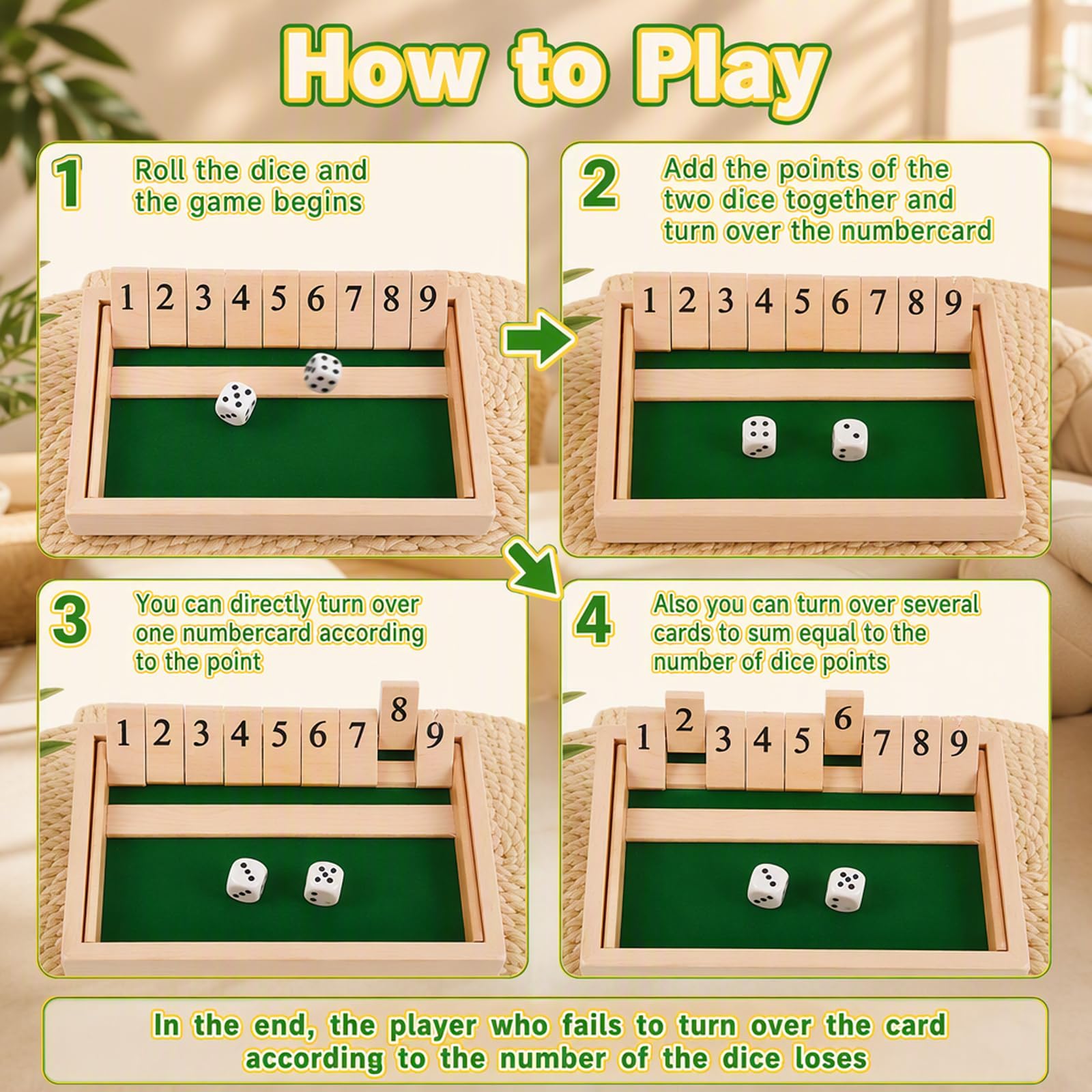 How to Play

1 Roll the dice and the game begins

1 2 3 4 5 6 7 8 9

2 Add the points of the two dice together and turn over the numbercard

1 2 3 4 5 6 7 8 9

3 You can directly turn over one numbercard according to the point

1 2 3 4 5 6 7 8 9

4 Also you can turn over several cards to sum equal to the number of dice points

1 2 3 4 5 6 7 8 9

In the end, the player who fails to turn over the card according to the number of the dice loses