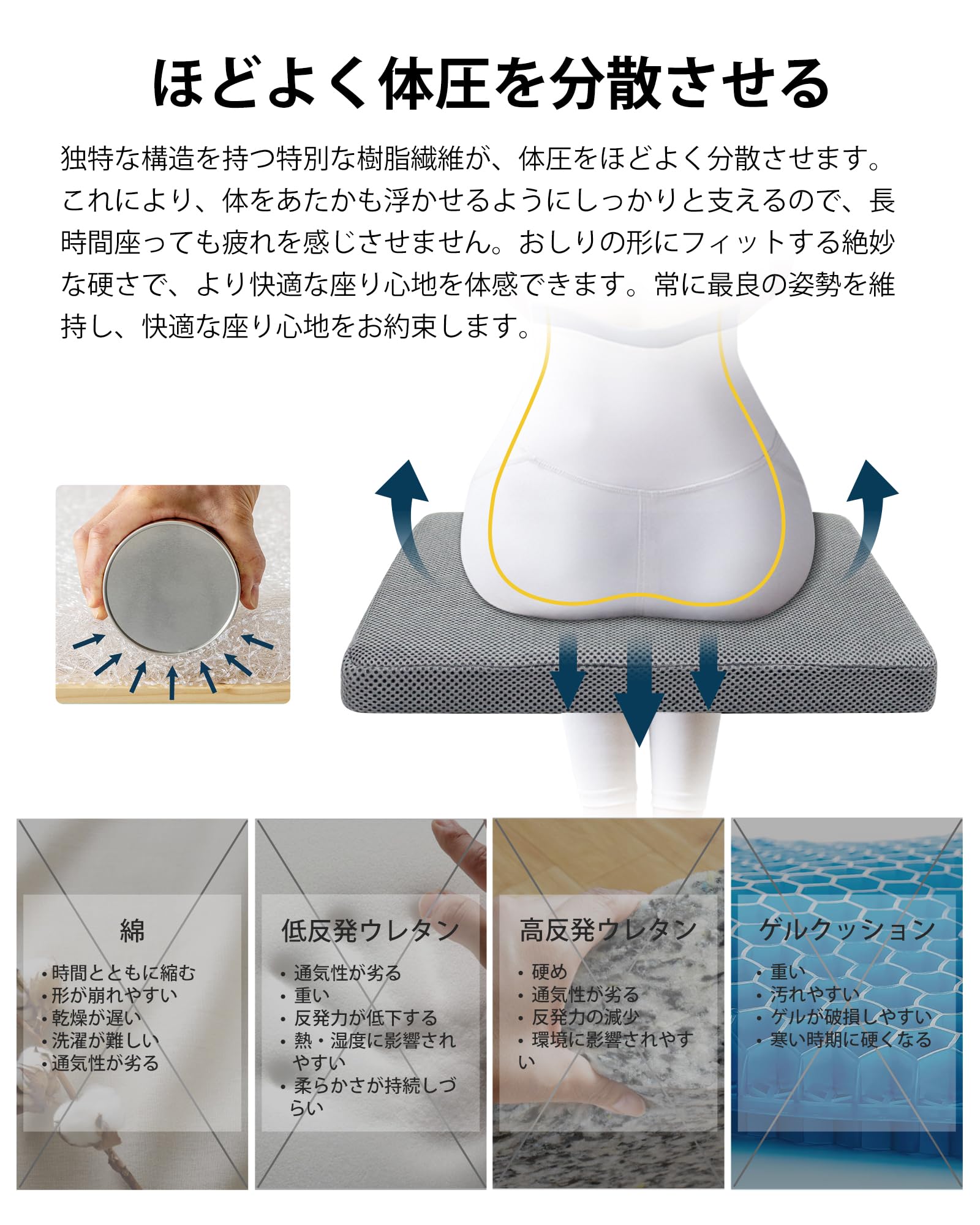 ほどよく体圧を分散させる

独特な構造を持つ特別な樹脂繊維が、体圧をほどよく分散させます。これにより、体をあたかも浮かせるようにしっかりと支えるので、長時間座っても疲れを感じさせません。おしりの形にフィットする絶妙な硬さで、より快適な座り心地を体感できます。常に最良の姿勢を維持し、快適な座り心地をお約束します。

綿
・時間とともに縮む
・形が崩れやすい
・乾燥が遅い
・洗濯が難しい
・通気性が劣る

低反発ウレタン
・通気性が劣る
・重い
・反発力が低下する
・熱・湿度に影響されやすい
・柔らかさが持続しづらい

高反発ウレタン
・硬め
・通気性が劣る
・反発力の減少
・環境に影響されやすい

ゲルクッション
・重い
・汚れやすい
・ゲルが破損しやすい
・寒い時期に硬くなる