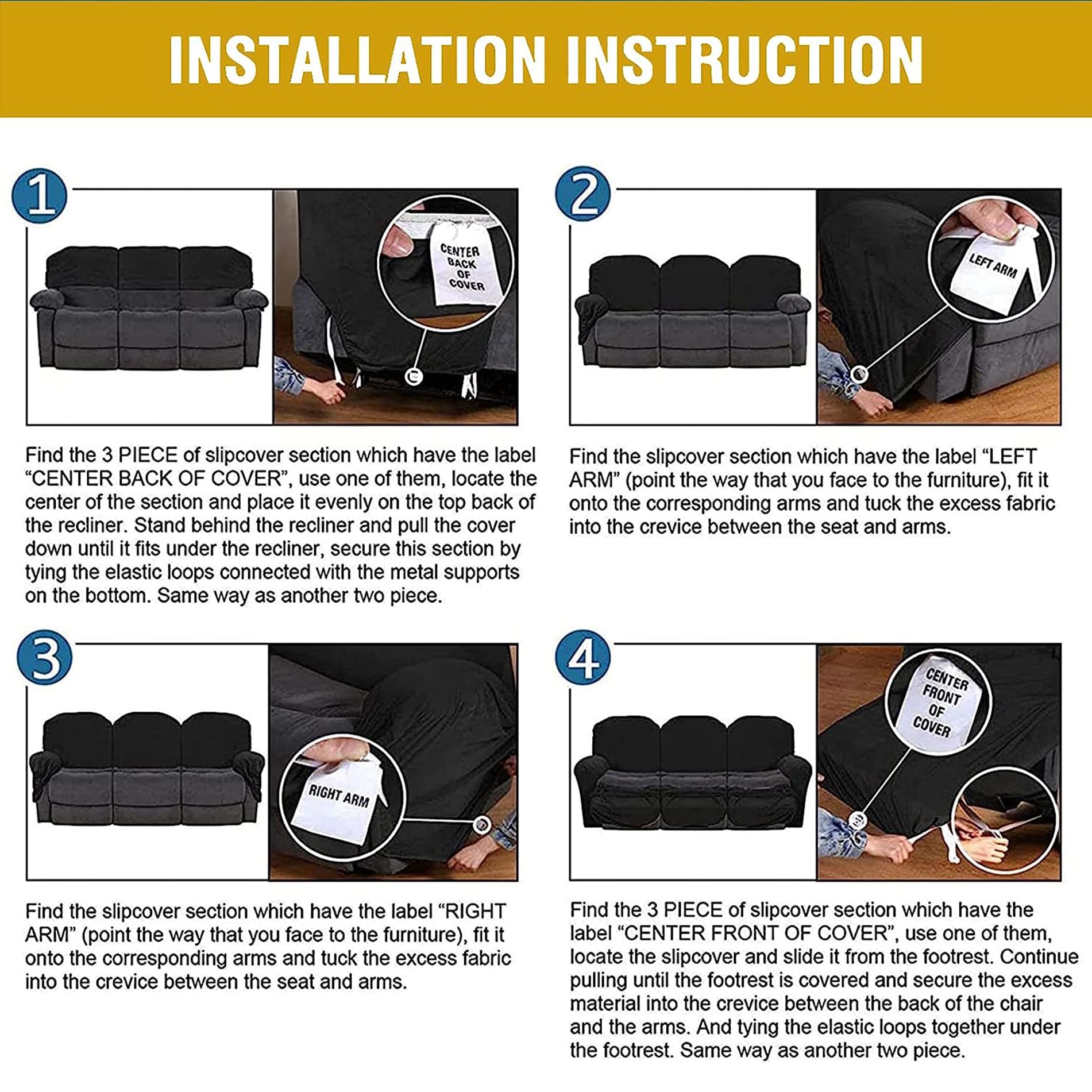 INSTALLATION INSTRUCTION

1

CENTER BACK OF COVER

Find the 3 PIECE of slipcover section which have the label “CENTER BACK OF COVER”, use one of them, locate the center of the section and place it evenly on the top back of the recliner. Stand behind the recliner and pull the cover down until it fits under the recliner, secure this section by tying the elastic loops connected with the metal supports on the bottom. Same way as another two piece.

2

LEFT ARM

Find the slipcover section which have the label “LEFT ARM” (point the way that you face to the furniture), fit it onto the corresponding arms and tuck the excess fabric into the crevice between the seat and arms.

3

RIGHT ARM

Find the slipcover section which have the label “RIGHT ARM” (point the way that you face to the furniture), fit it onto the corresponding arms and tuck the excess fabric into the crevice between the seat and arms.

4

CENTER FRONT OF COVER

Find the 3 PIECE of slipcover section which have the label “CENTER FRONT OF COVER”, use one of them, locate the slipcover and slide it from the footrest. Continue pulling until the footrest is covered and secure the excess material into the crevice between the back of the chair and the arms. And tying the elastic loops together under the footrest. Same way as another two piece.