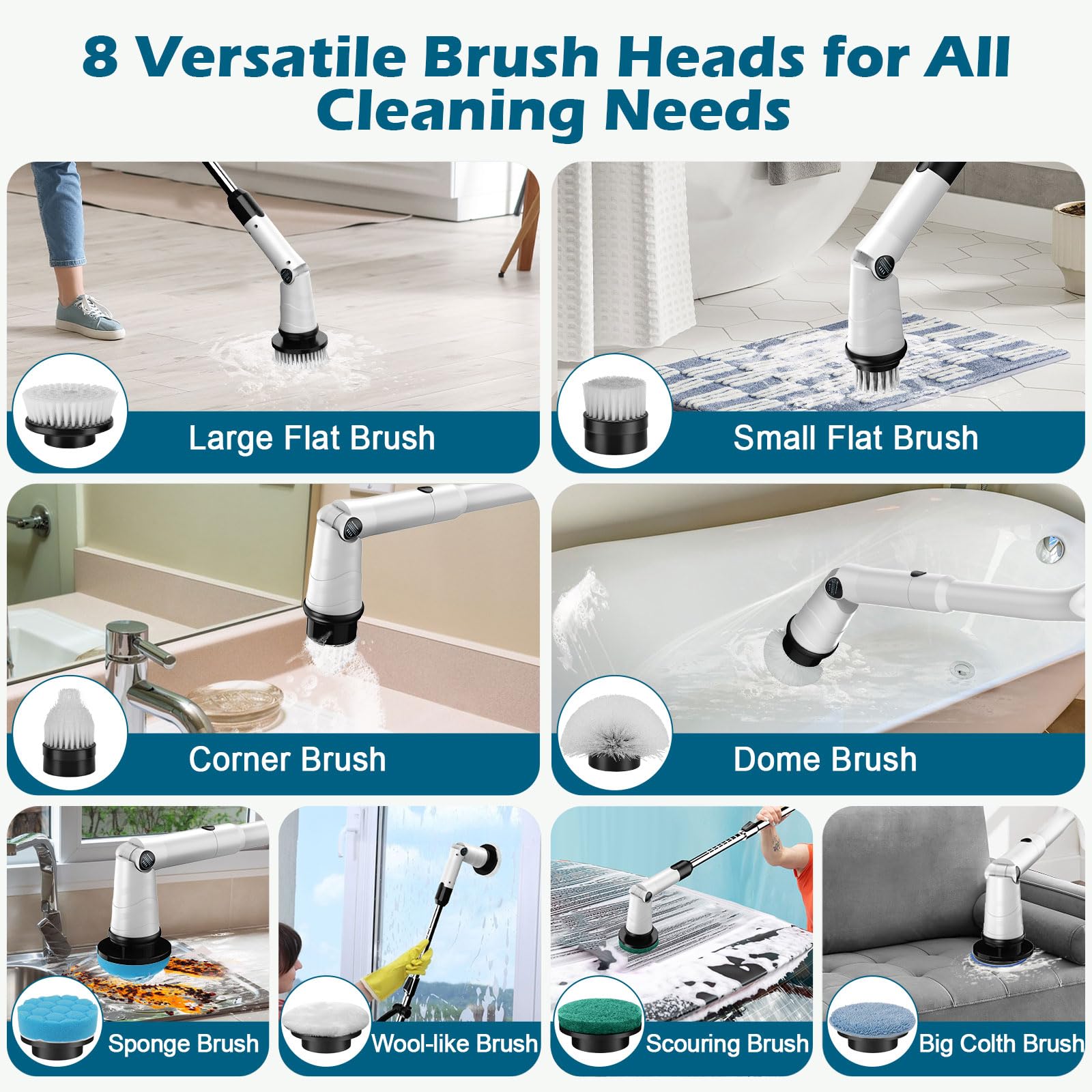 8 Versatile Brush Heads for All Cleaning Needs

Large Flat Brush

Small Flat Brush

Corner Brush

Dome Brush

Sponge Brush

Wool-like Brush

Scouring Brush

Big Colth Brush