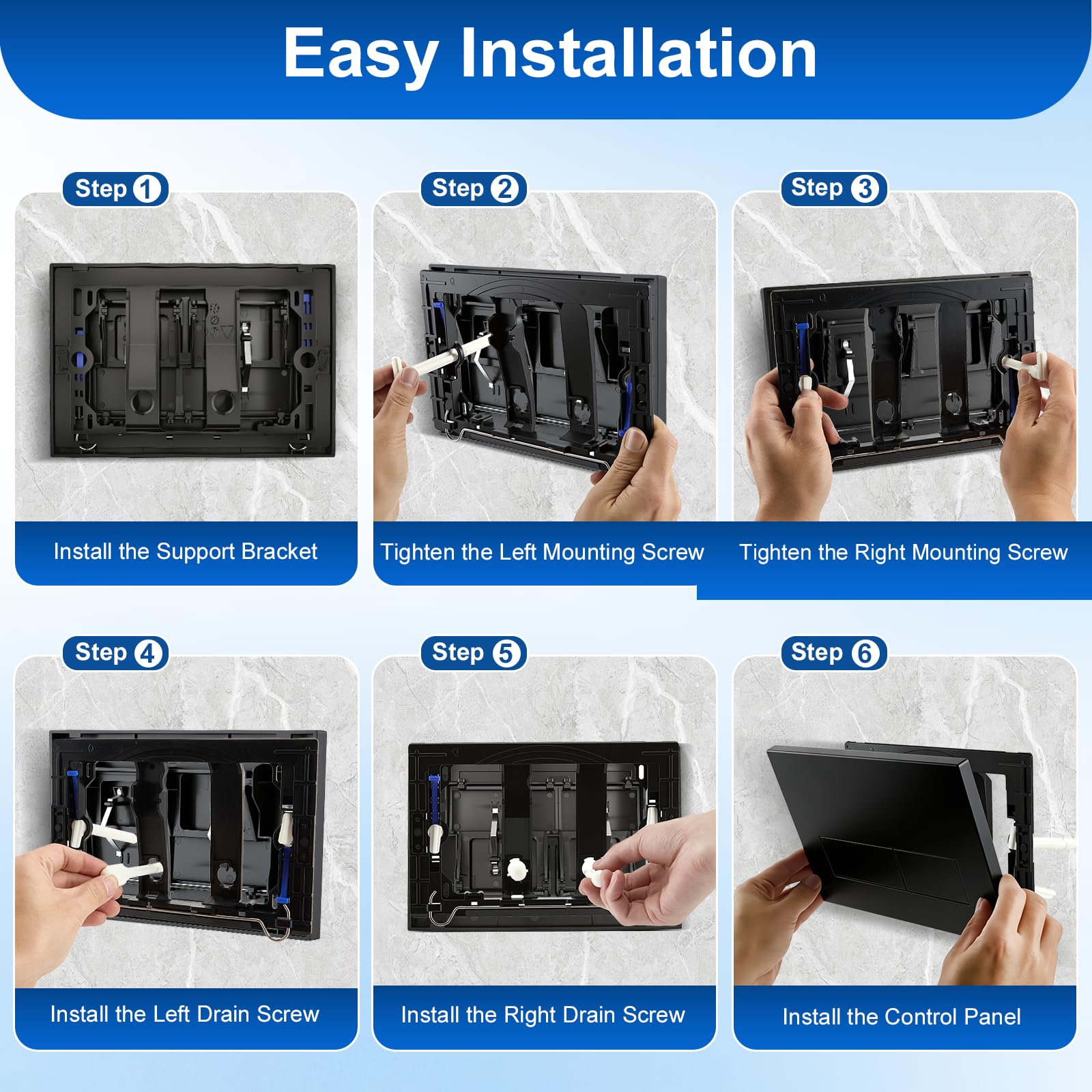 Easy Installation

Step 1

Install the Support Bracket

Step 2

Tighten the Left Mounting Screw

Step 3

Tighten the Right Mounting Screw

Step 4

Install the Left Drain Screw

Step 5

Install the Right Drain Screw

Step 6

Install the Control Panel