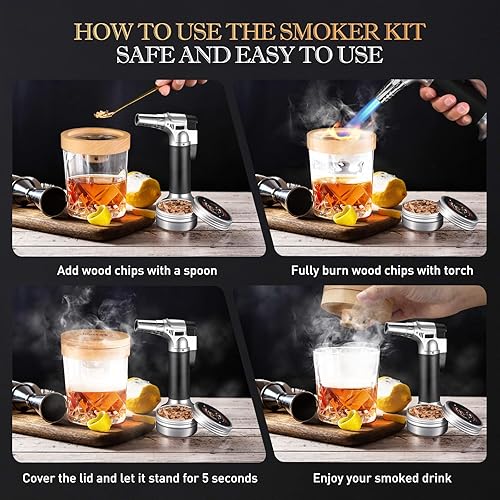 HOW TO USE THE SMOKER KIT
SAFE AND EASY TO USE

Add wood chips with a spoon

Fully burn wood chips with torch

Cover the lid and let it stand for 5 seconds

Enjoy your smoked drink