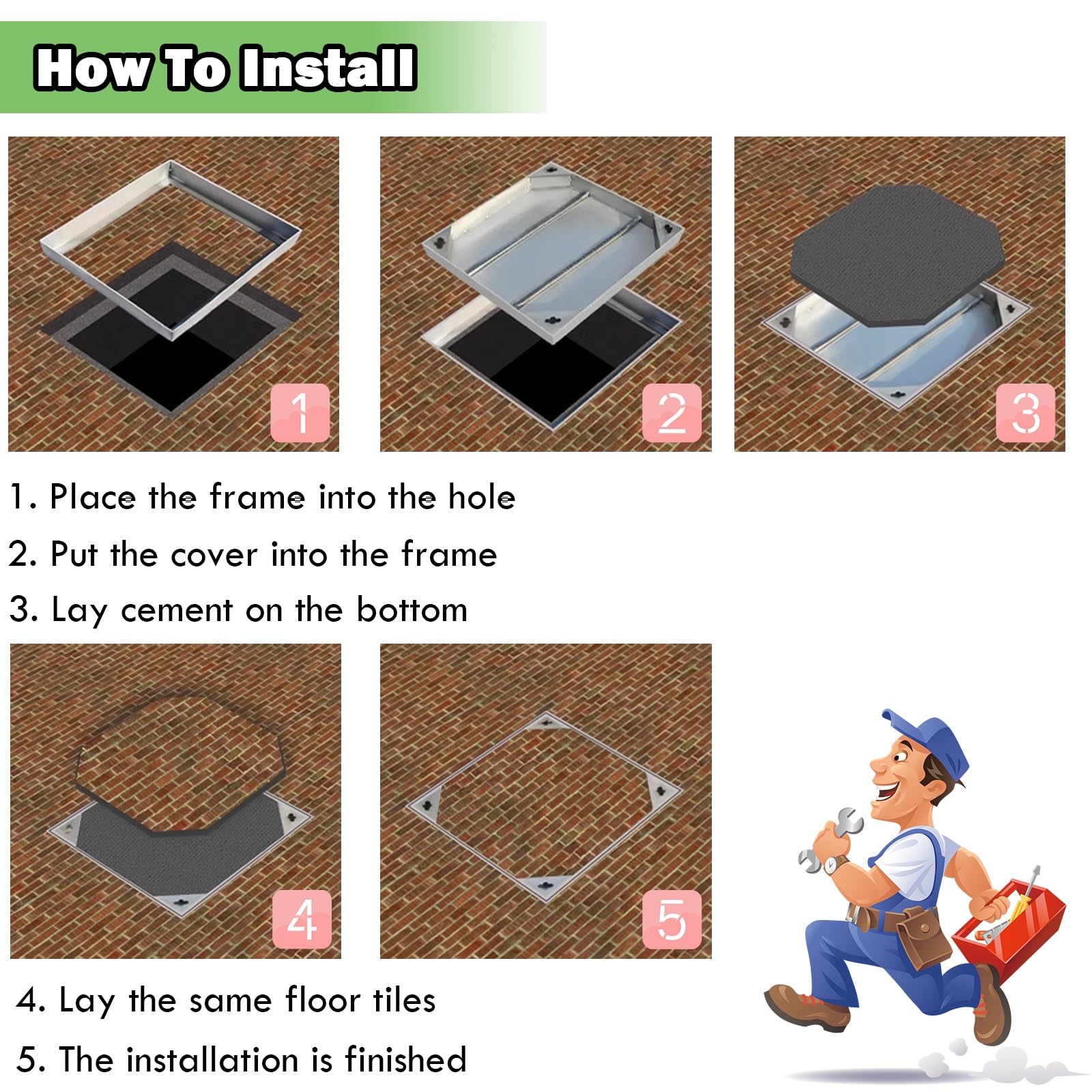 How To Install

1

2

3

1. Place the frame into the hole

2. Put the cover into the frame

3. Lay cement on the bottom

4

5

4. Lay the same floor tiles

5. The installation is finished