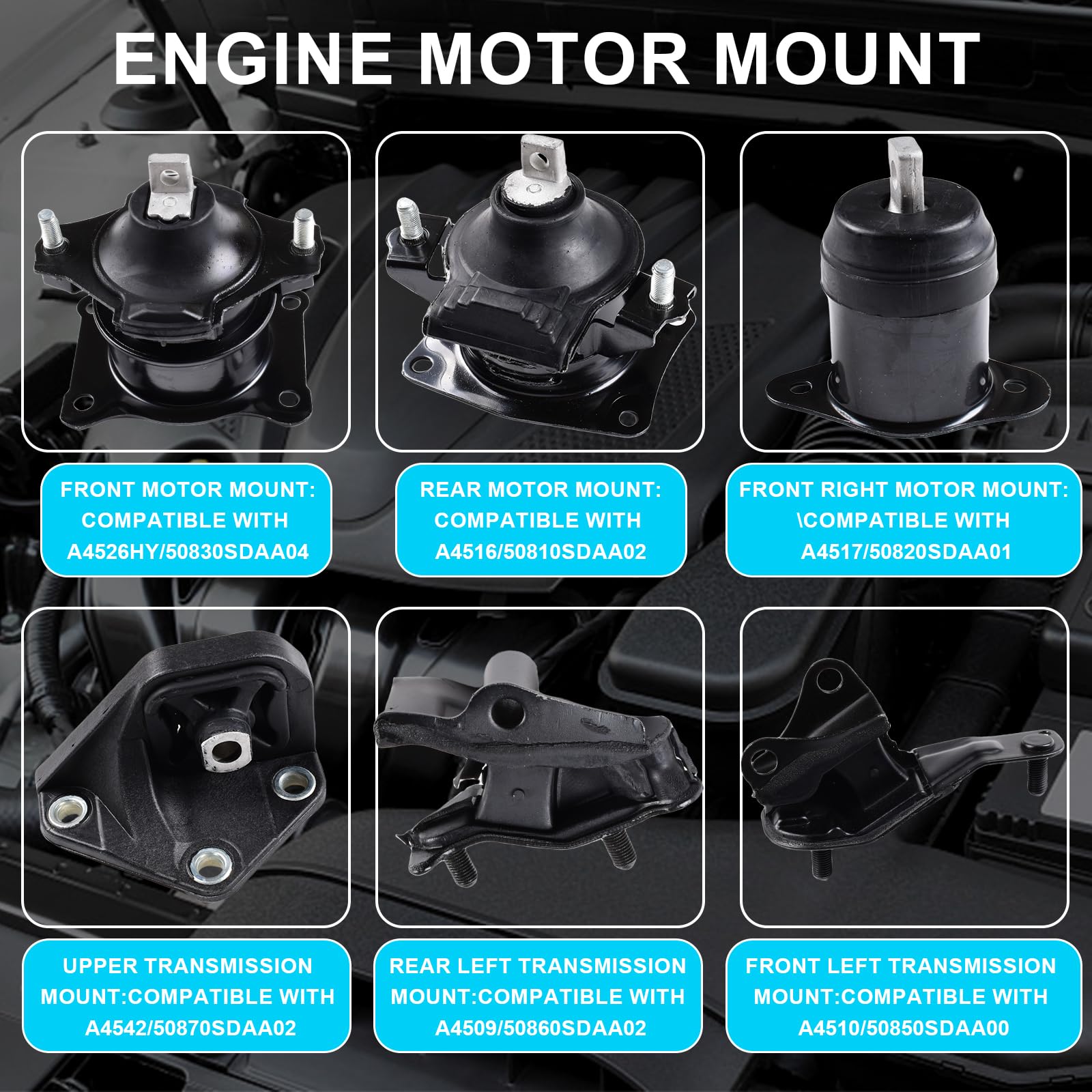 ENGINE MOTOR MOUNT

FRONT MOTOR MOUNT: COMPATIBLE WITH A4526HY/50830SDAA04

REAR MOTOR MOUNT: COMPATIBLE WITH A4516/50810SDAA02

FRONT RIGHT MOTOR MOUNT: \COMPATIBLE WITH A4517/50820SDAA01

UPPER TRANSMISSION MOUNT:COMPATIBLE WITH A4542/50870SDAA02

REAR LEFT TRANSMISSION MOUNT:COMPATIBLE WITH A4509/50860SDAA02

FRONT LEFT TRANSMISSION MOUNT:COMPATIBLE WITH A4510/50850SDAA00