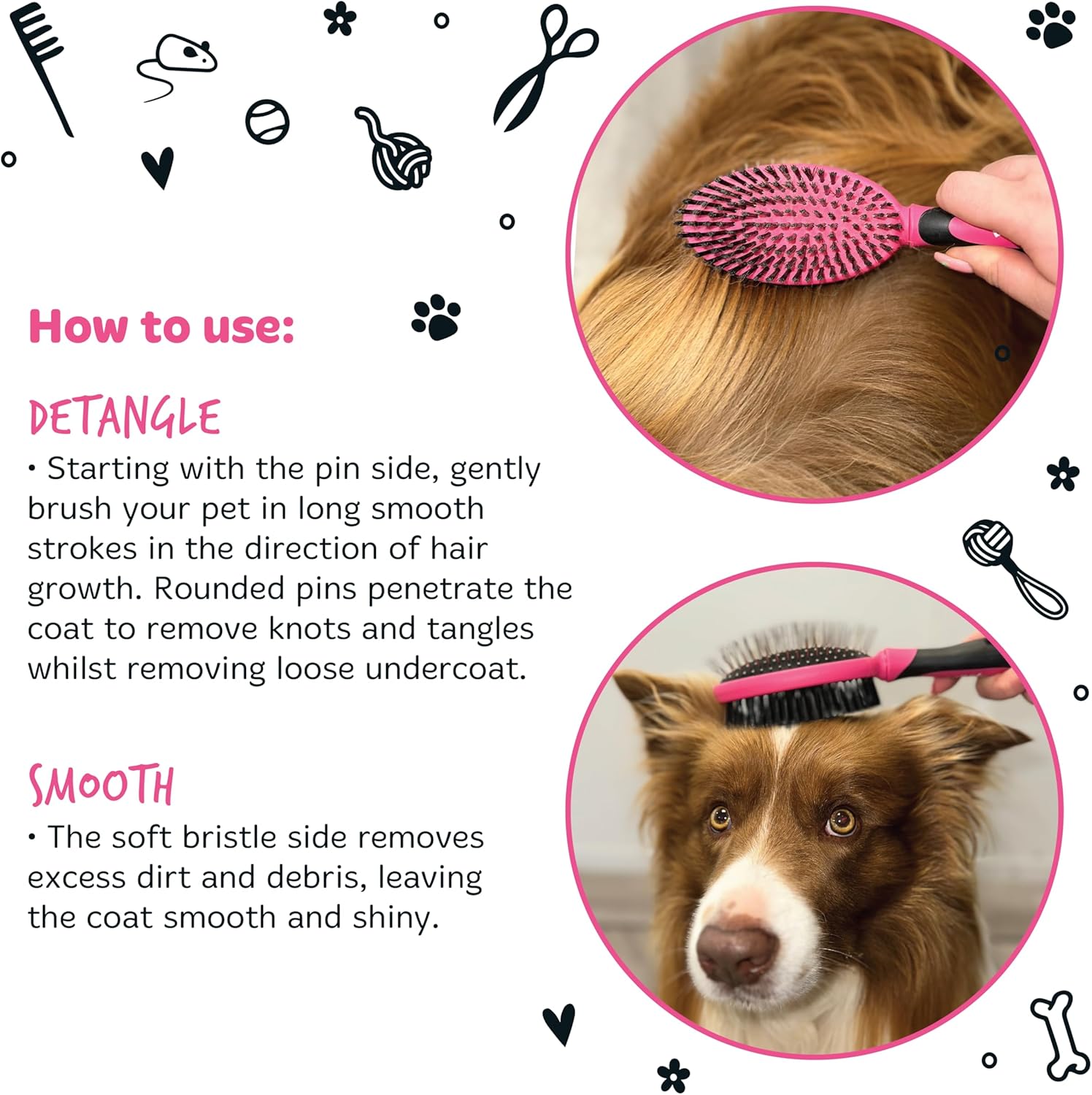 How to use:

DETANGLE

• Starting with the pin side, gently brush your pet in long smooth strokes in the direction of hair growth. Rounded pins penetrate the coat to remove knots and tangles whilst removing loose undercoat.

SMOOTH

• The soft bristle side removes excess dirt and debris, leaving the coat smooth and shiny.