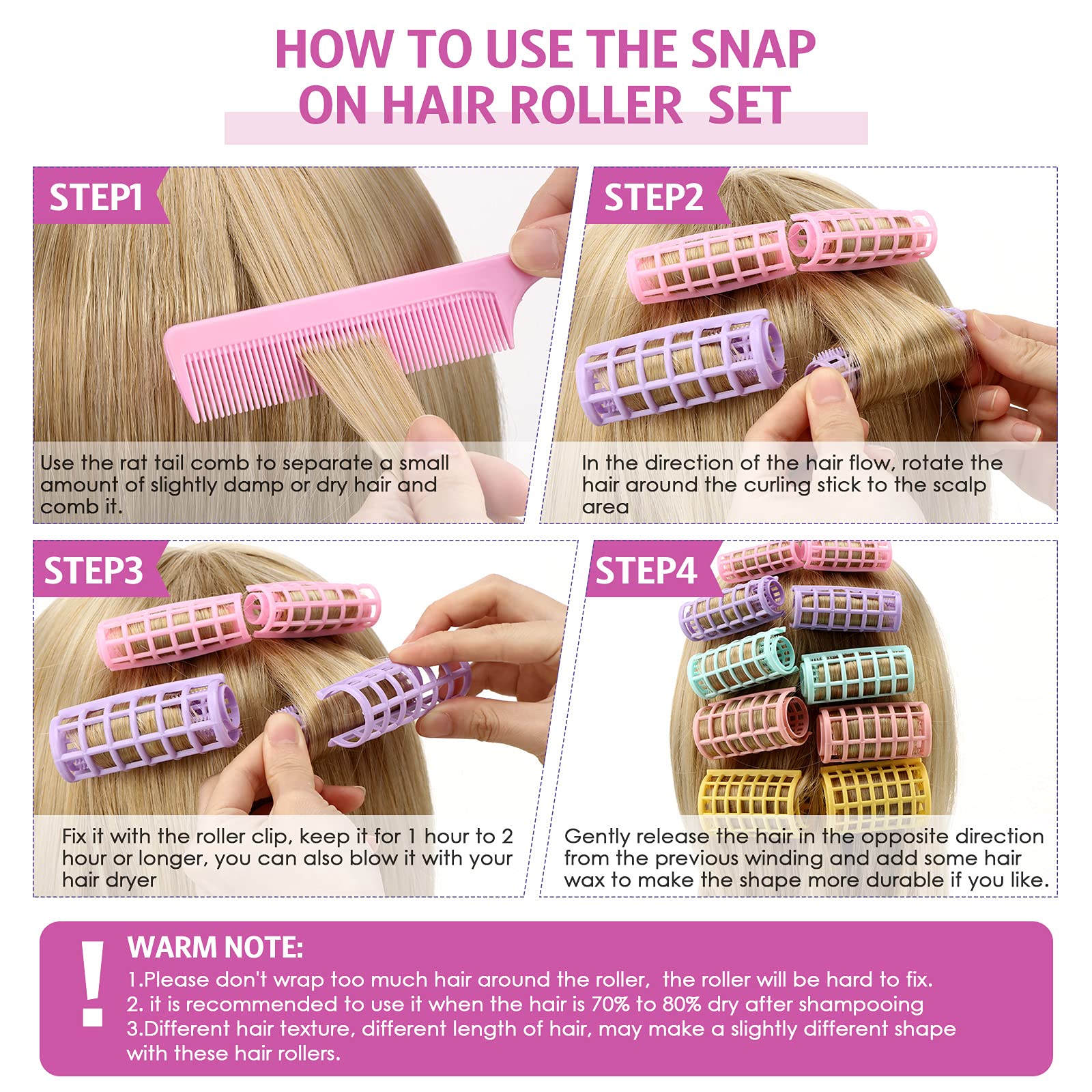 HOW TO USE THE SNAP ON HAIR ROLLER SET

STEP1

Use the rat tail comb to separate a small amount of slightly damp or dry hair and comb it.

STEP2

In the direction of the hair flow, rotate the hair around the curling stick to the scalp area

STEP3

Fix it with the roller clip, keep it for 1 hour to 2 hour or longer, you can also blow it with your hair dryer

STEP4

Gently release the hair in the opposite direction from the previous winding and add some hair wax to make the shape more durable if you like.

!

WARM NOTE:
1.Please don't wrap too much hair around the roller, the roller will be hard to fix.
2. it is recommended to use it when the hair is 70% to 80% dry after shampooing
3.Different hair texture, different length of hair, may make a slightly different shape with these hair rollers.