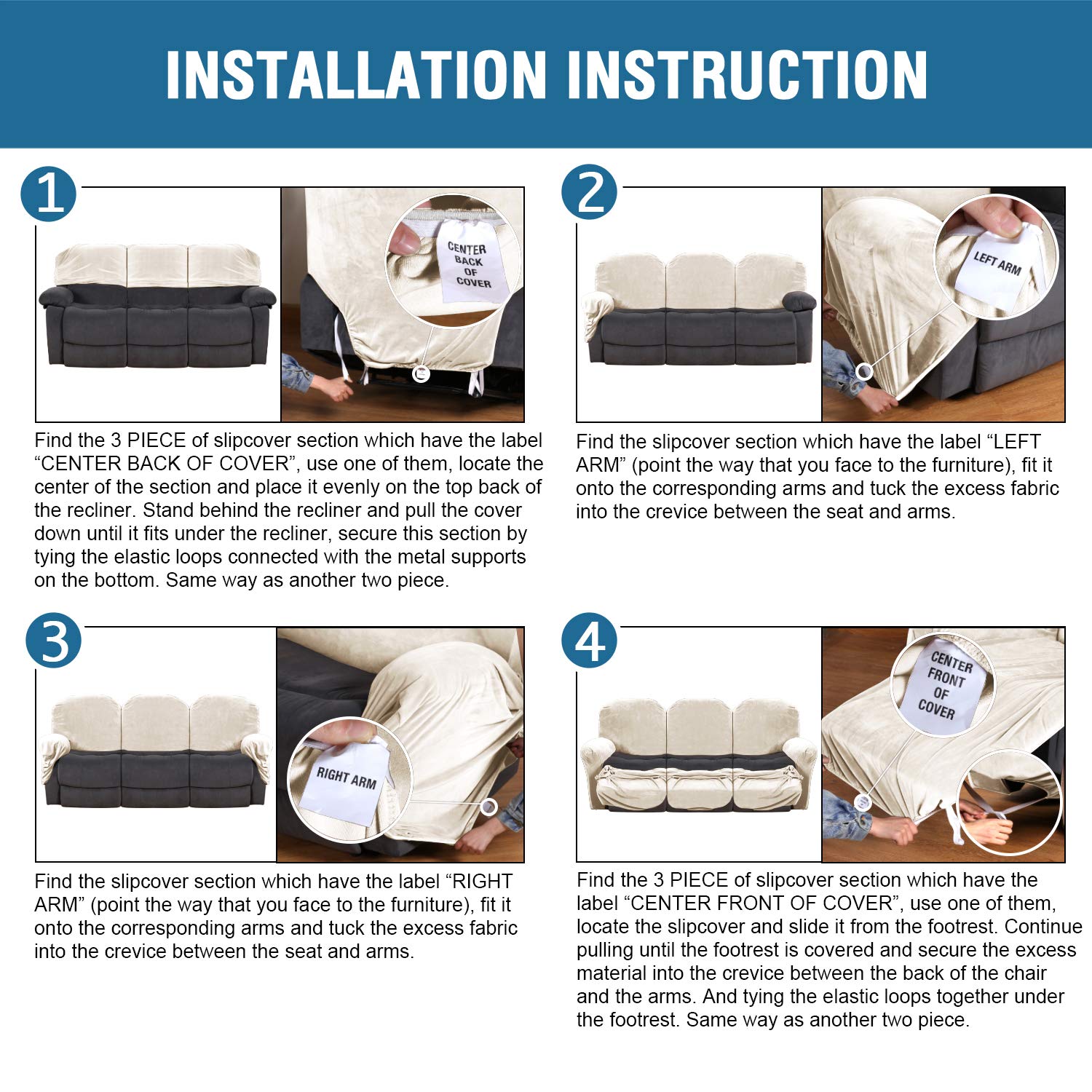 INSTALLATION INSTRUCTION

1

CENTER BACK OF COVER

Find the 3 PIECE of slipcover section which have the label “CENTER BACK OF COVER”, use one of them, locate the center of the section and place it evenly on the top back of the recliner. Stand behind the recliner and pull the cover down until it fits under the recliner, secure this section by tying the elastic loops connected with the metal supports on the bottom. Same way as another two piece.

2

LEFT ARM

Find the slipcover section which have the label “LEFT ARM” (point the way that you face to the furniture), fit it onto the corresponding arms and tuck the excess fabric into the crevice between the seat and arms.

3

RIGHT ARM

Find the slipcover section which have the label “RIGHT ARM” (point the way that you face to the furniture), fit it onto the corresponding arms and tuck the excess fabric into the crevice between the seat and arms.

4

CENTER FRONT OF COVER

Find the 3 PIECE of slipcover section which have the label “CENTER FRONT OF COVER”, use one of them, locate the slipcover and slide it from the footrest. Continue pulling until the footrest is covered and secure the excess material into the crevice between the back of the chair and the arms. And tying the elastic loops together under the footrest. Same way as another two piece.