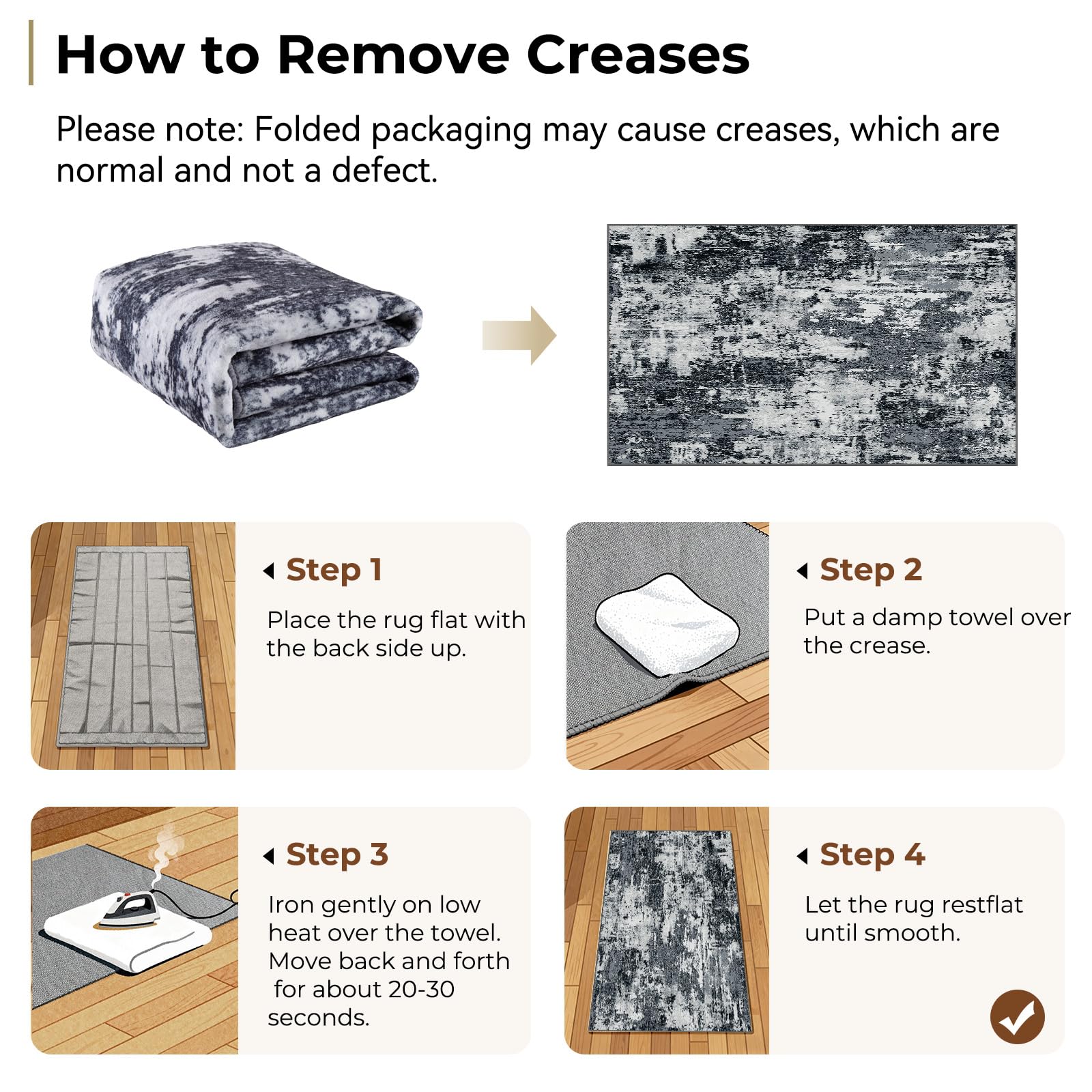 How to Remove Creases

Please note: Folded packaging may cause creases, which are normal and not a defect.

Step 1

Place the rug flat with the back side up.

Step 2

Put a damp towel over the crease.

Step 3

Iron gently on low heat over the towel. Move back and forth for about 20-30 seconds.

Step 4

Let the rug restflat until smooth.