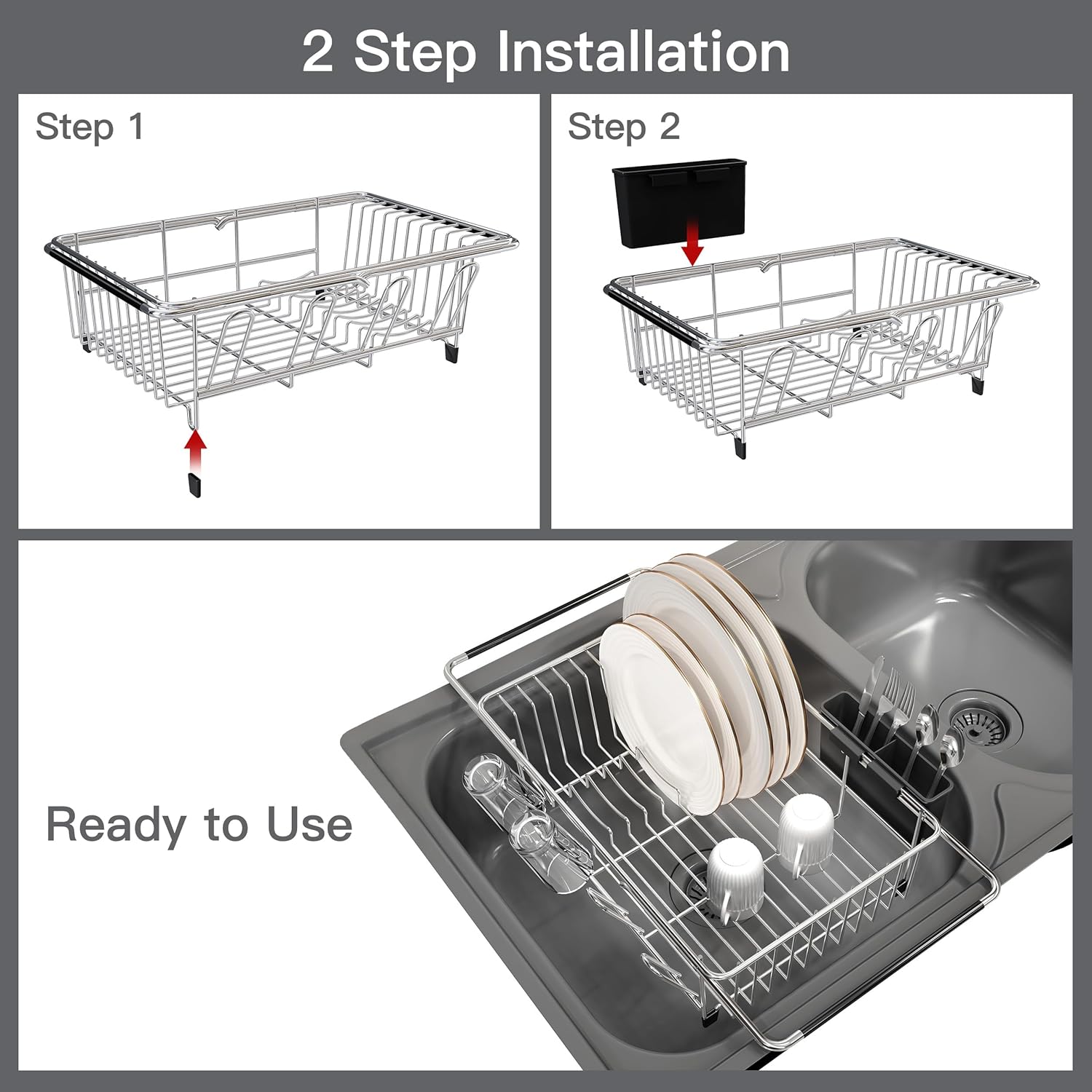 2 Step Installation

Step 1

Step 2

Ready to Use