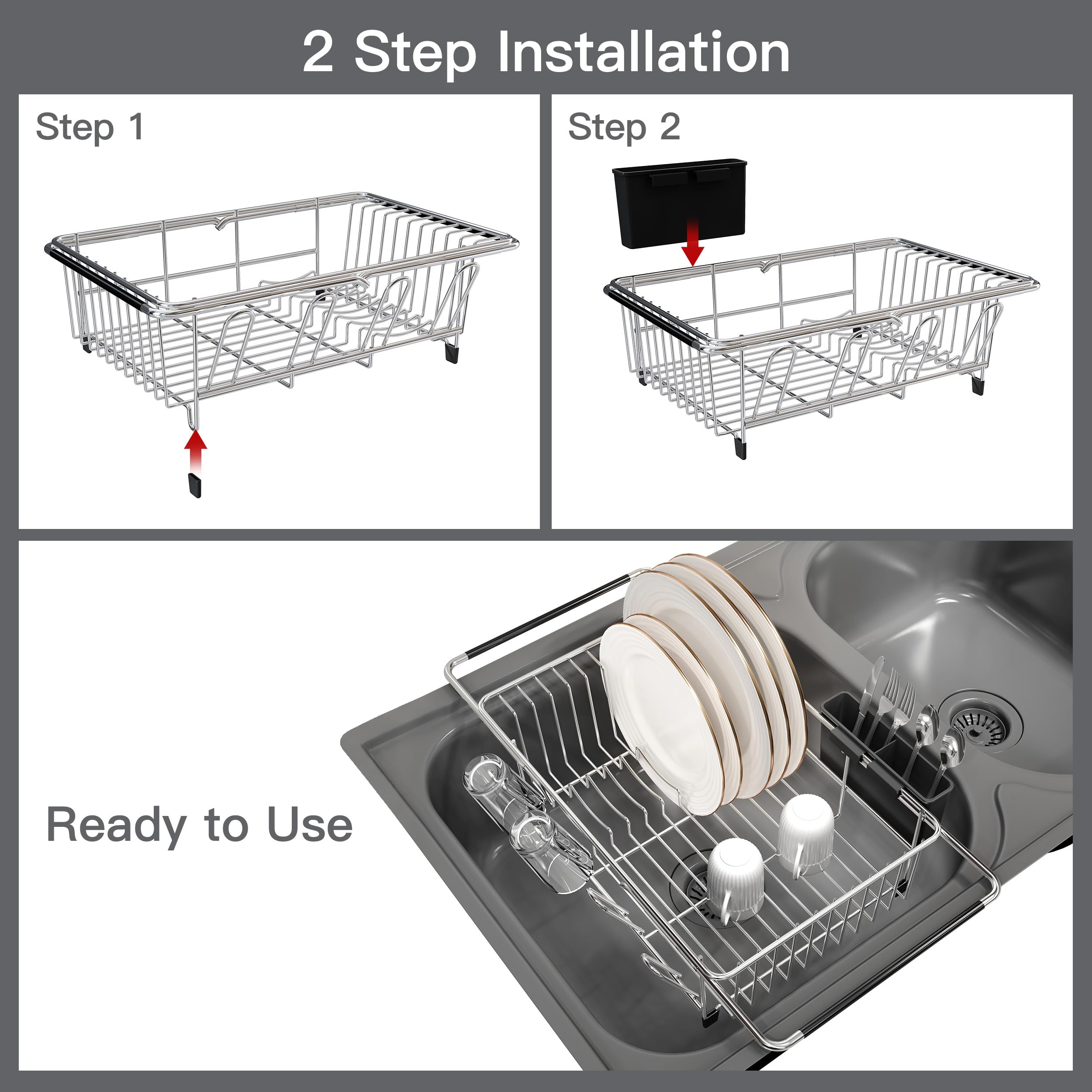 2 Step Installation

Step 1

Step 2

Ready to Use