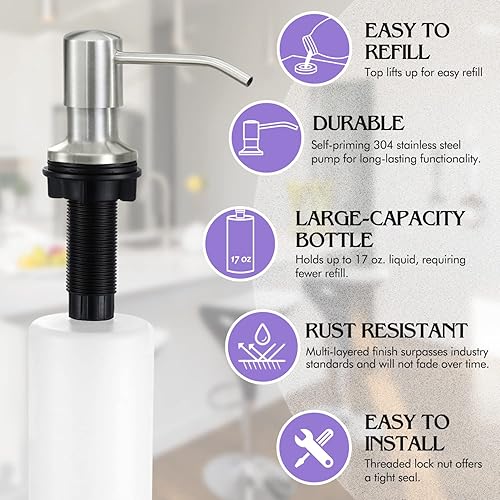 EASY TO REFILL
Top lifts up for easy refill

DURABLE
Self-priming 304 stainless steel pump for long-lasting functionality.

17 oz
LARGE-CAPACITY BOTTLE
Holds up to 17 oz. liquid, requiring fewer refill.

RUST RESISTANT
Multi-layered finish surpasses industry standards and will not fade over time.

EASY TO INSTALL
Threaded lock nut offers a tight seal.