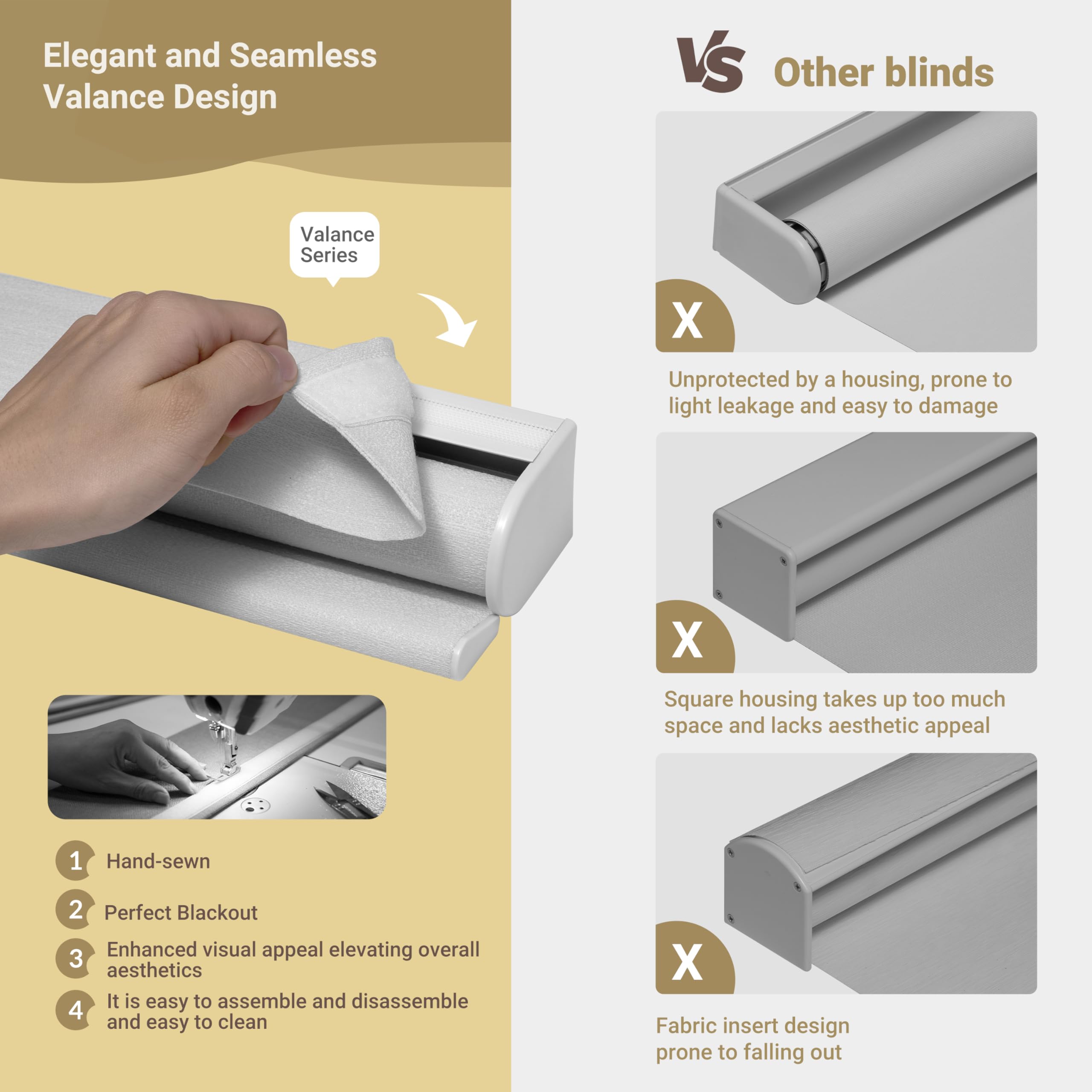 Elegant and Seamless Valance Design

Valance Series

1 Hand-sewn

2 Perfect Blackout

3 Enhanced visual appeal elevating overall aesthetics

4 It is easy to assemble and disassemble and easy to clean

VS Other blinds

X

Unprotected by a housing, prone to light leakage and easy to damage

X

Square housing takes up too much space and lacks aesthetic appeal

X

Fabric insert design prone to falling out