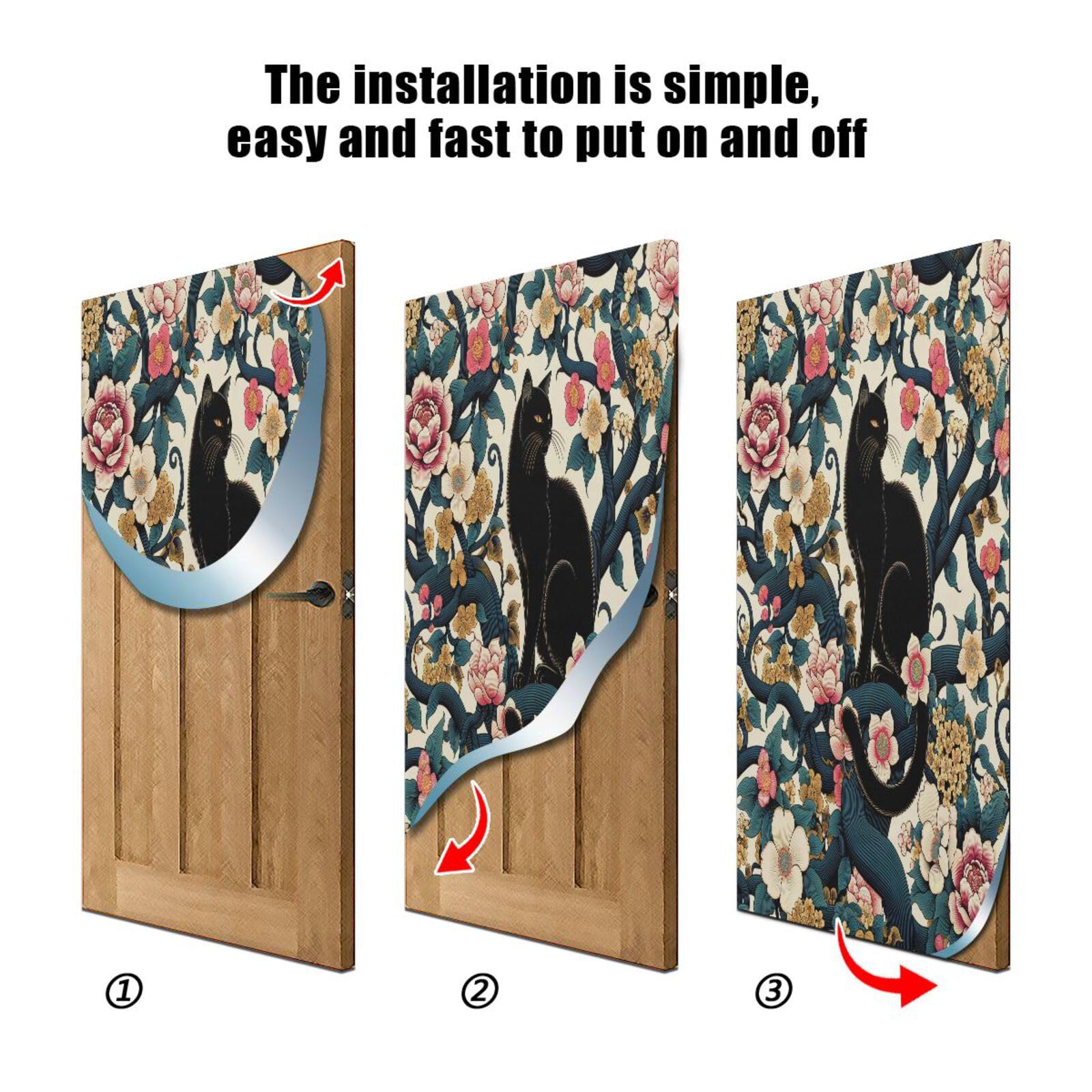 The installation is simple, easy and fast to put on and off

①

②

③