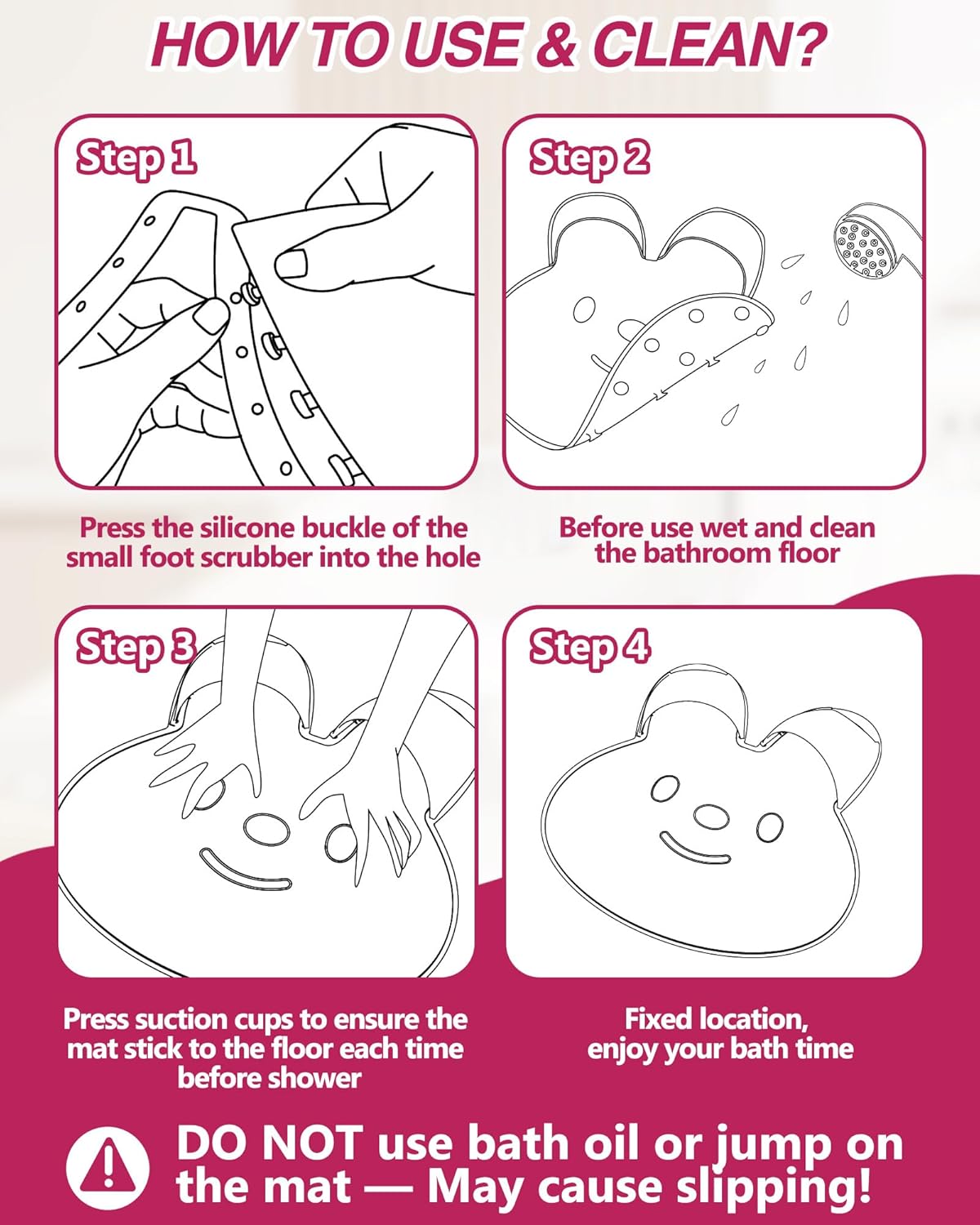 HOW TO USE & CLEAN?

Step 1

Press the silicone buckle of the small foot scrubber into the hole

Step 2

Before use wet and clean the bathroom floor

Step 3

Press suction cups to ensure the mat stick to the floor each time before shower

Step 4

Fixed location, enjoy your bath time

DO NOT use bath oil or jump on the mat — May cause slipping!