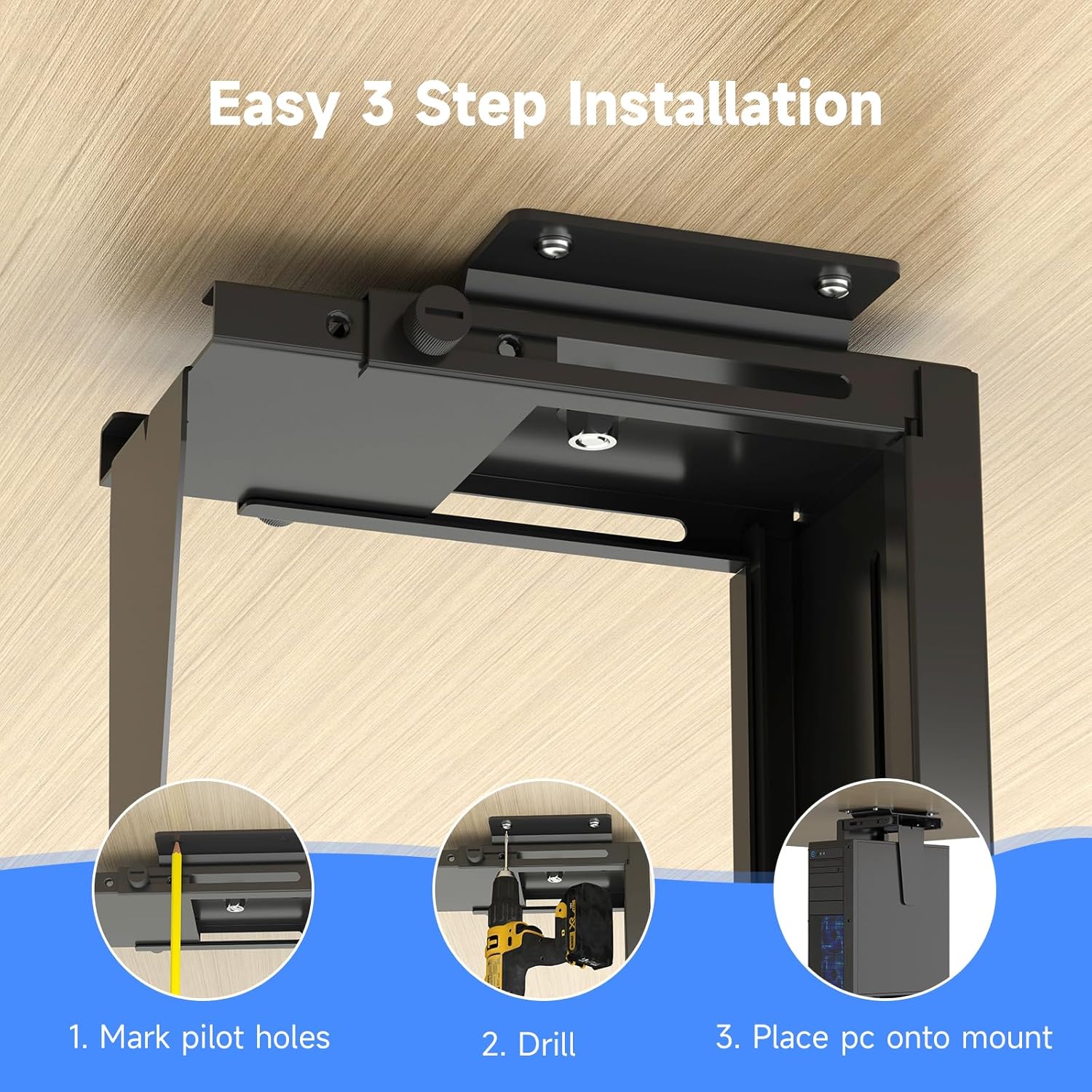 Easy 3 Step Installation

1. Mark pilot holes

2. Drill

3. Place pc onto mount