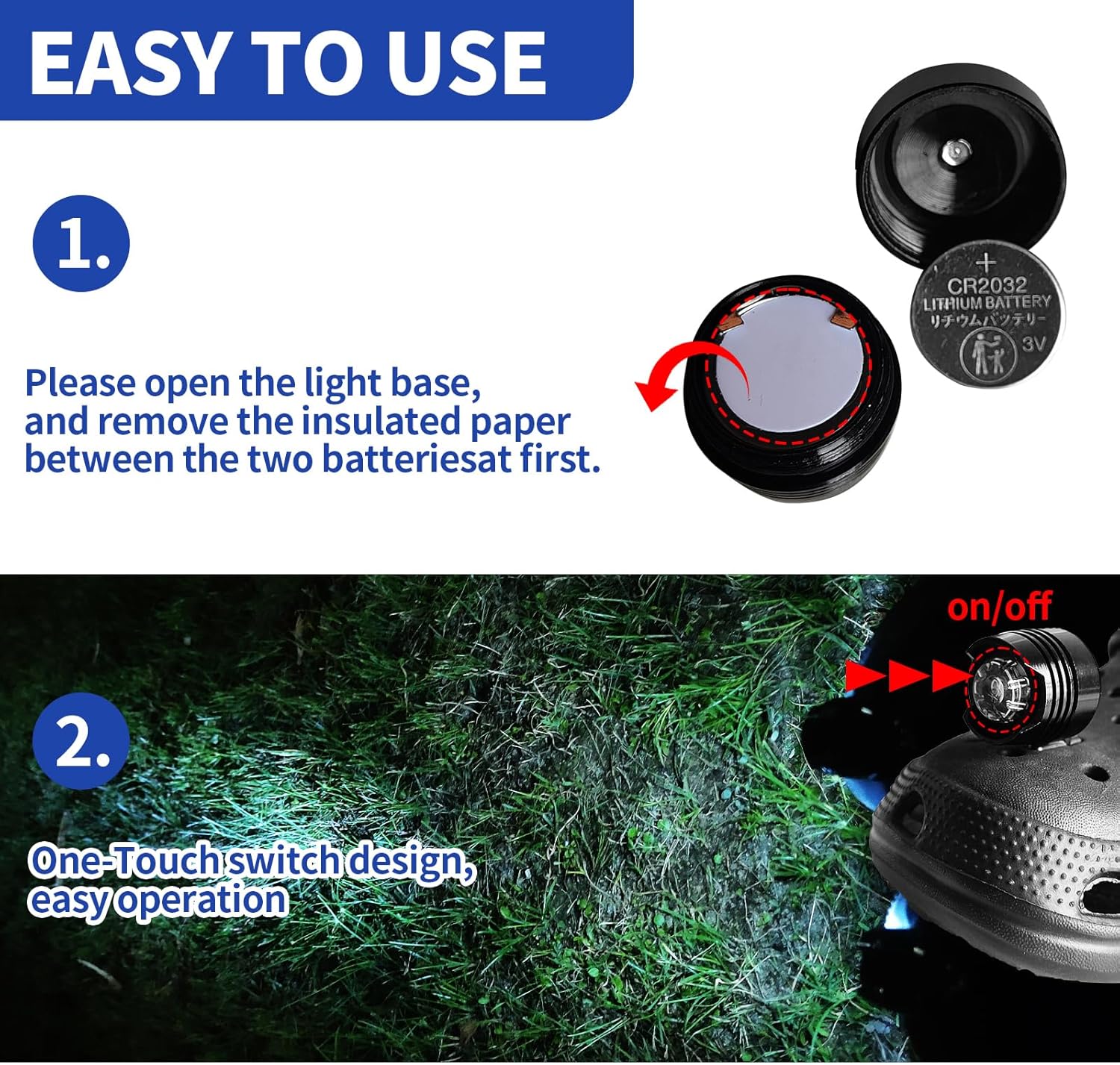 EASY TO USE

1.

Please open the light base, and remove the insulated paper between the two batteriesat first.

+
CR2032
LITHIUM BATTERY
リチウムバッテリー
3V

on/off

2.

One-Touch switch design, easy operation