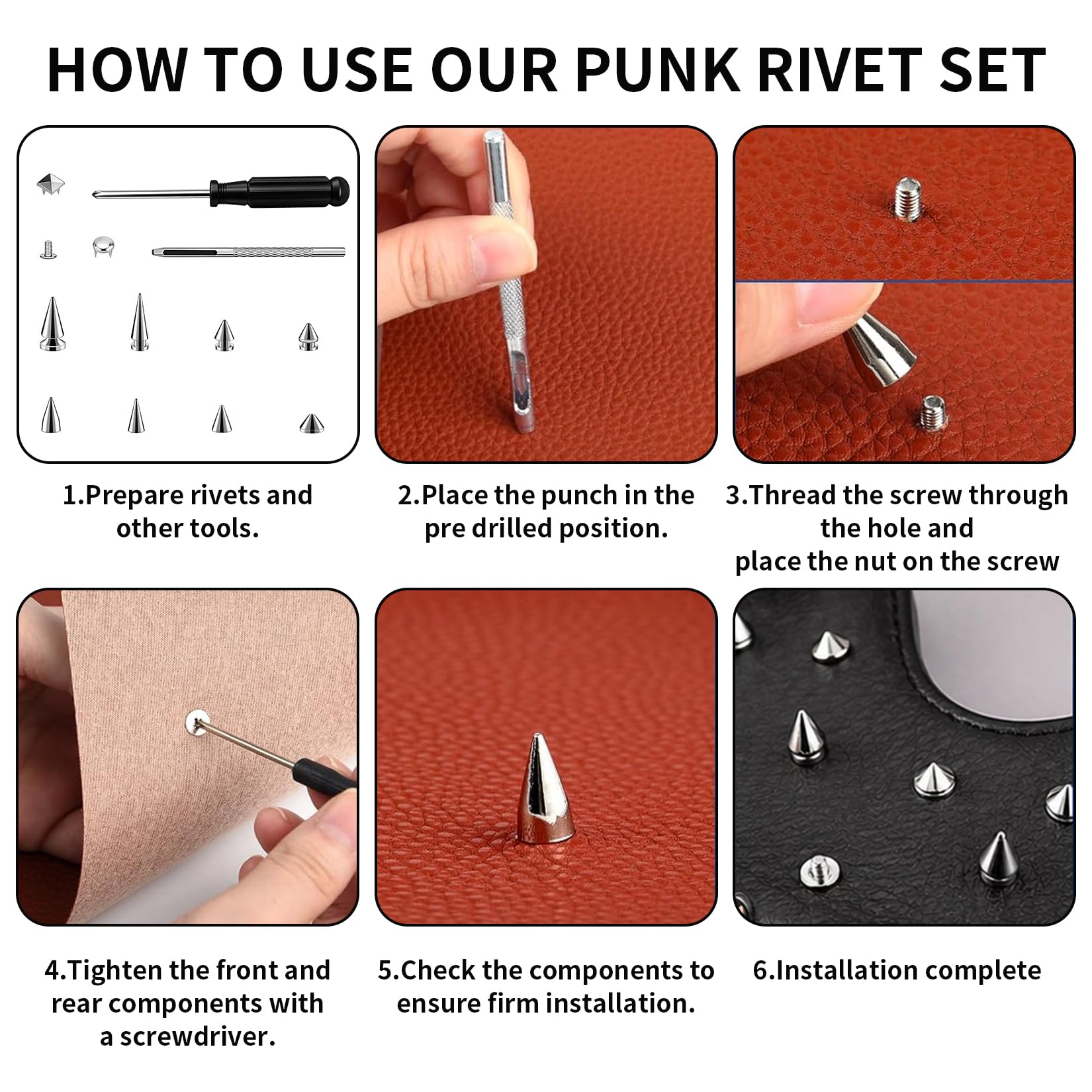 HOW TO USE OUR PUNK RIVET SET

1.Prepare rivets and other tools.

2.Place the punch in the pre drilled position.

3.Thread the screw through the hole and place the nut on the screw

4.Tighten the front and rear components with a screwdriver.

5.Check the components to ensure firm installation.

6.Installation complete