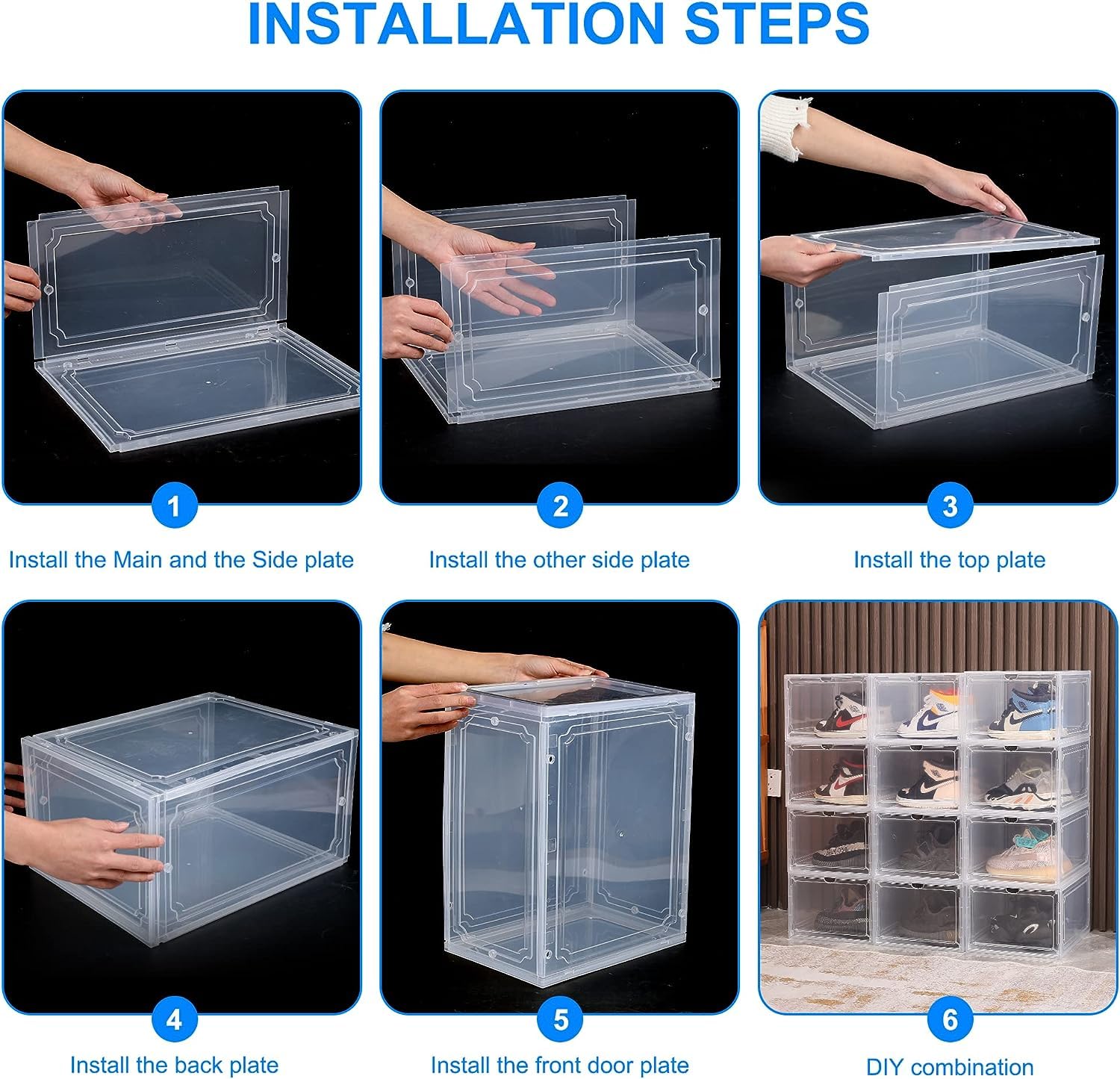 INSTALLATION STEPS

1

Install the Main and the Side plate

2

Install the other side plate

3

Install the top plate

4

Install the back plate

5

Install the front door plate

6

DIY combination