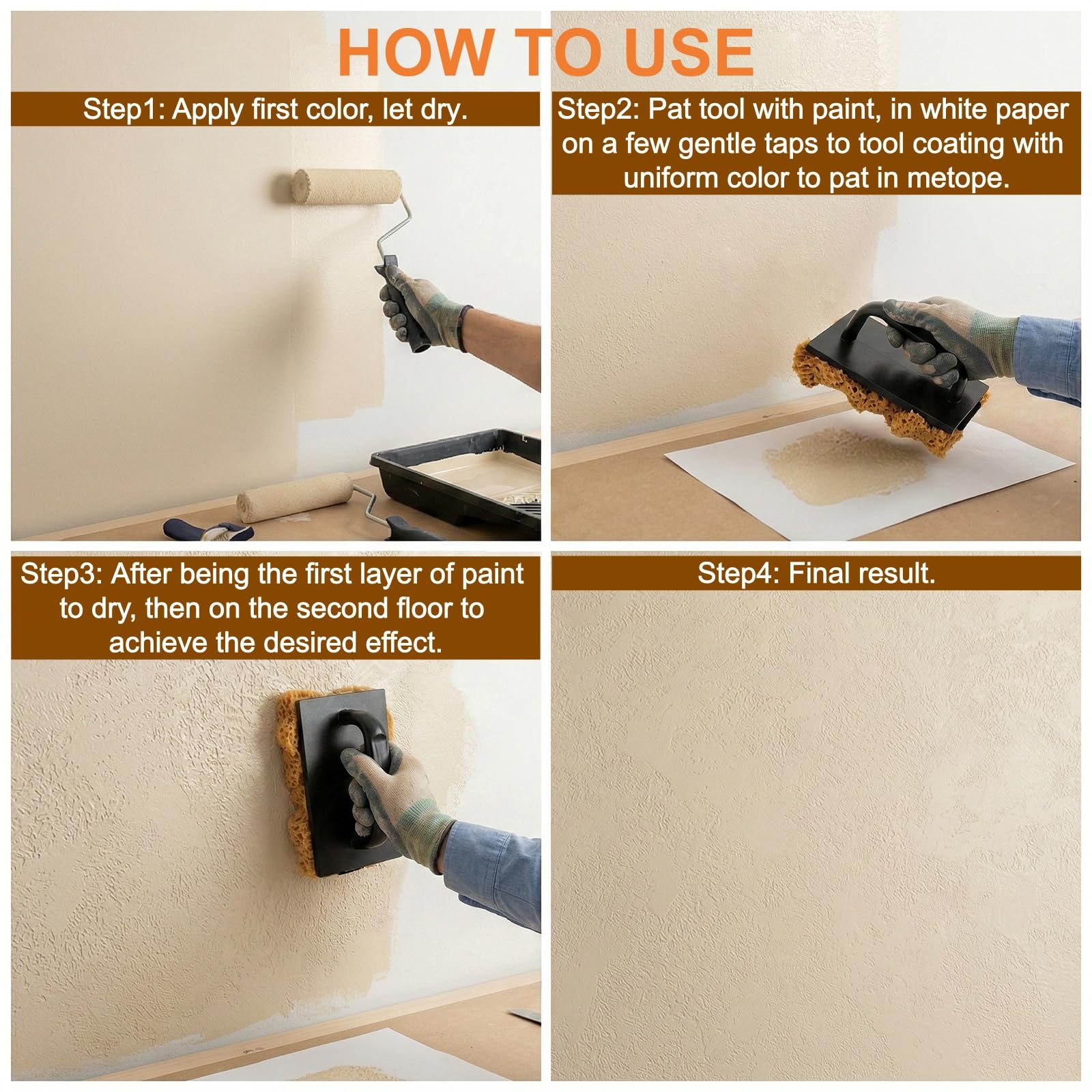 HOW TO USE

Step1: Apply first color, let dry.

Step2: Pat tool with paint, in white paper on a few gentle taps to tool coating with uniform color to pat in metope.

Step3: After being the first layer of paint to dry, then on the second floor to achieve the desired effect.

Step4: Final result.