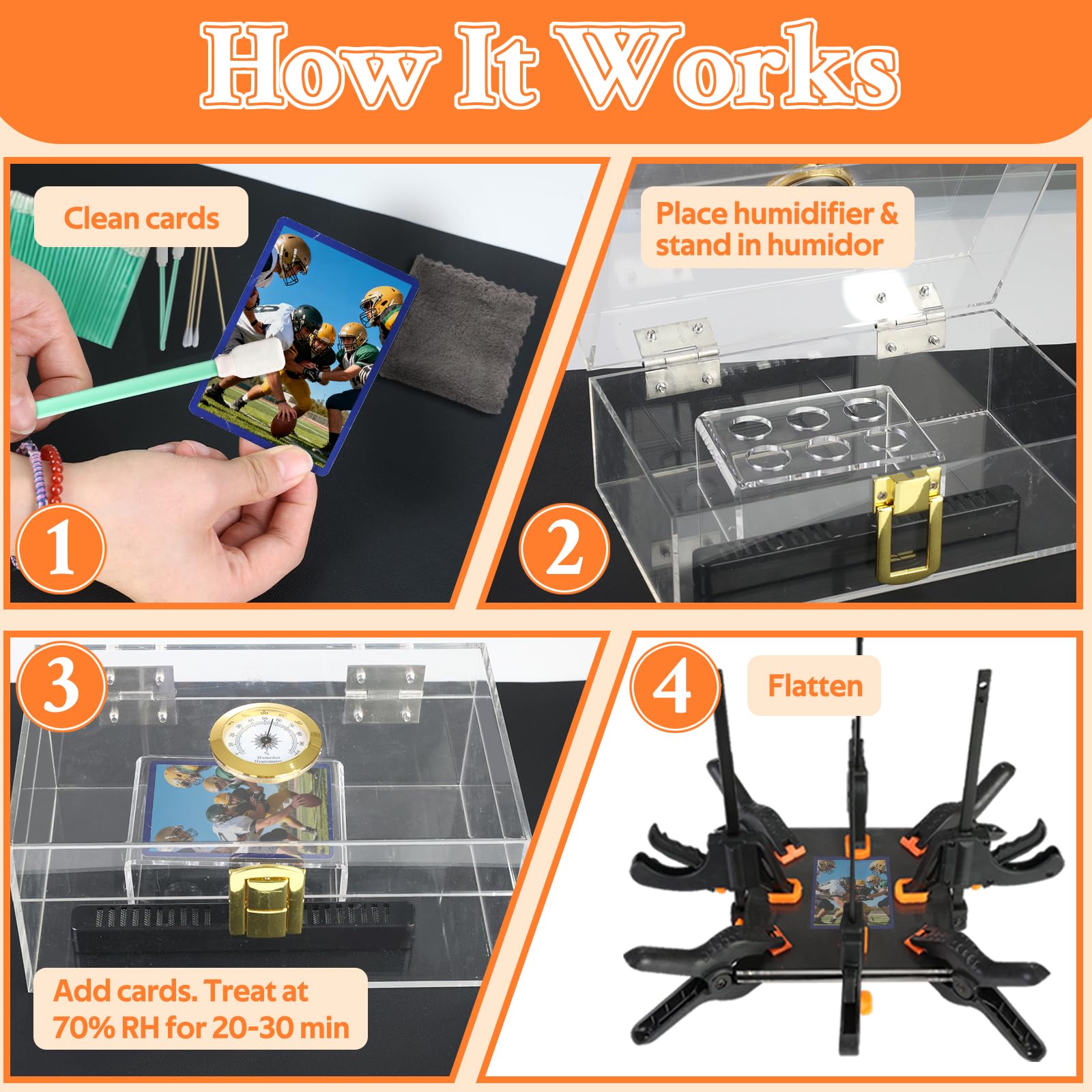 How It Works

Clean cards

1

Place humidifier & stand in humidor

2

3

Humidor Hygrometer

Add cards. Treat at 70% RH for 20-30 min

4

Flatten