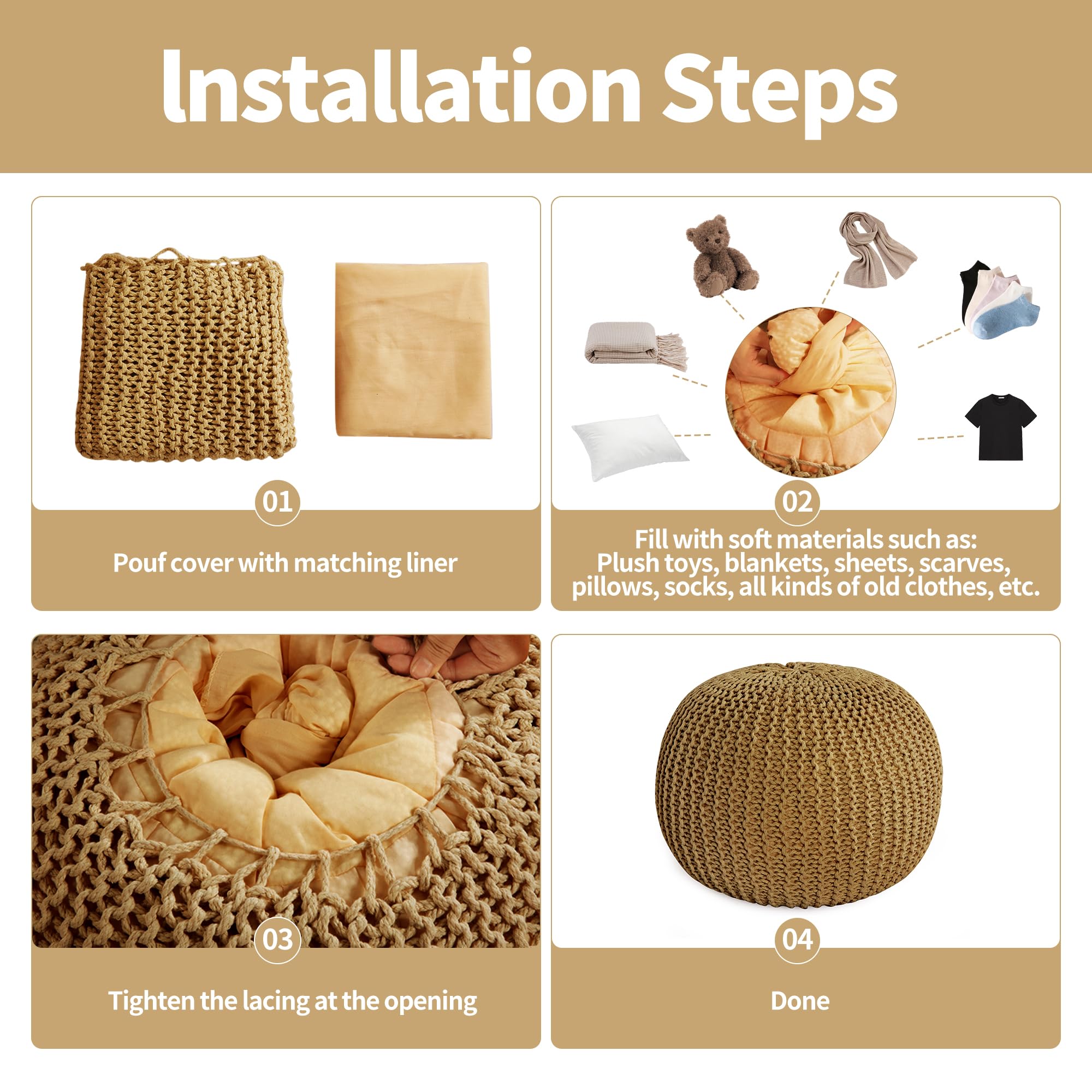 Installation Steps

01

Pouf cover with matching liner

02

Fill with soft materials such as:
Plush toys, blankets, sheets, scarves, pillows, socks, all kinds of old clothes, etc.

03

Tighten the lacing at the opening

04

Done