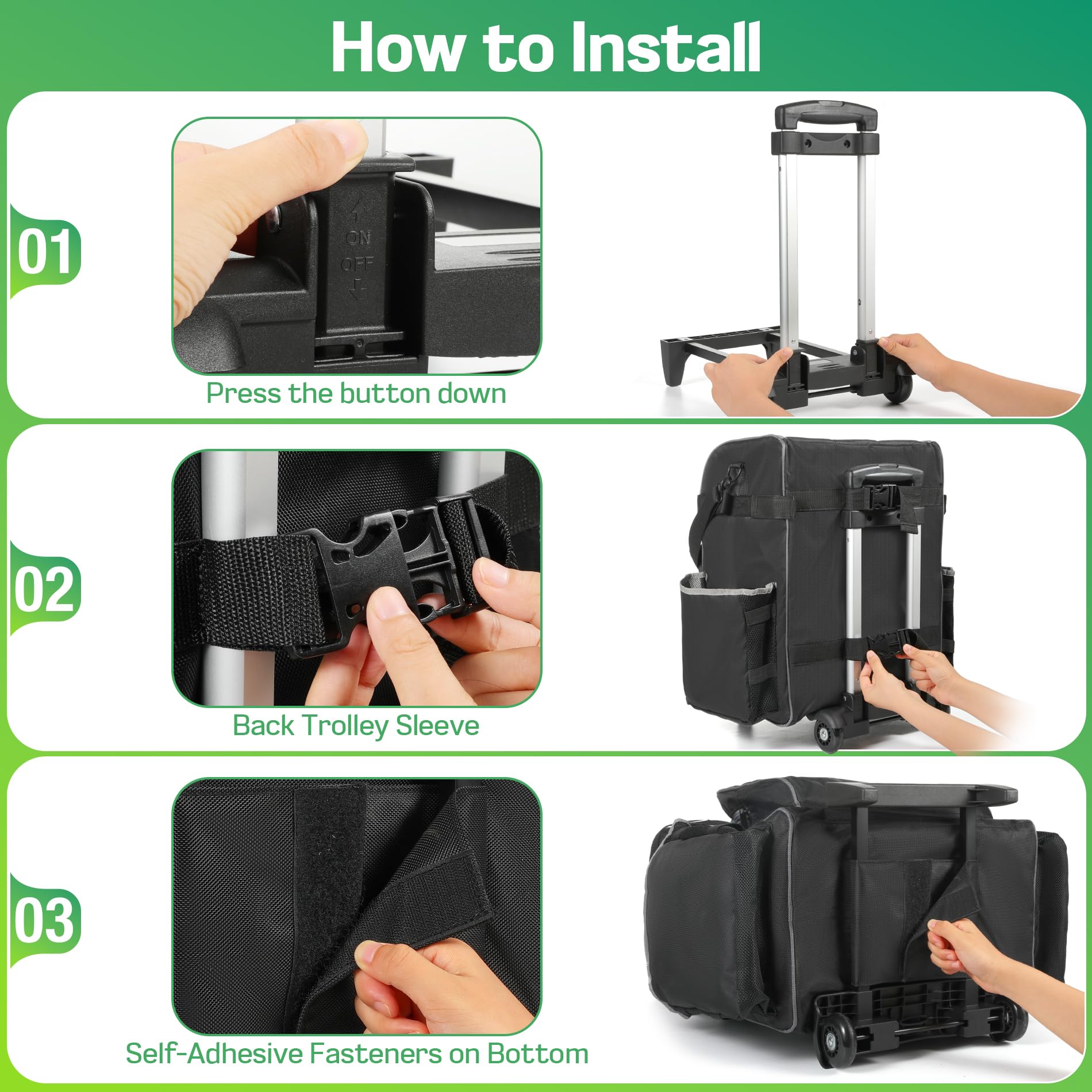 How to Install

01

ON
OFF

Press the button down

02

Back Trolley Sleeve

03

Self-Adhesive Fasteners on Bottom