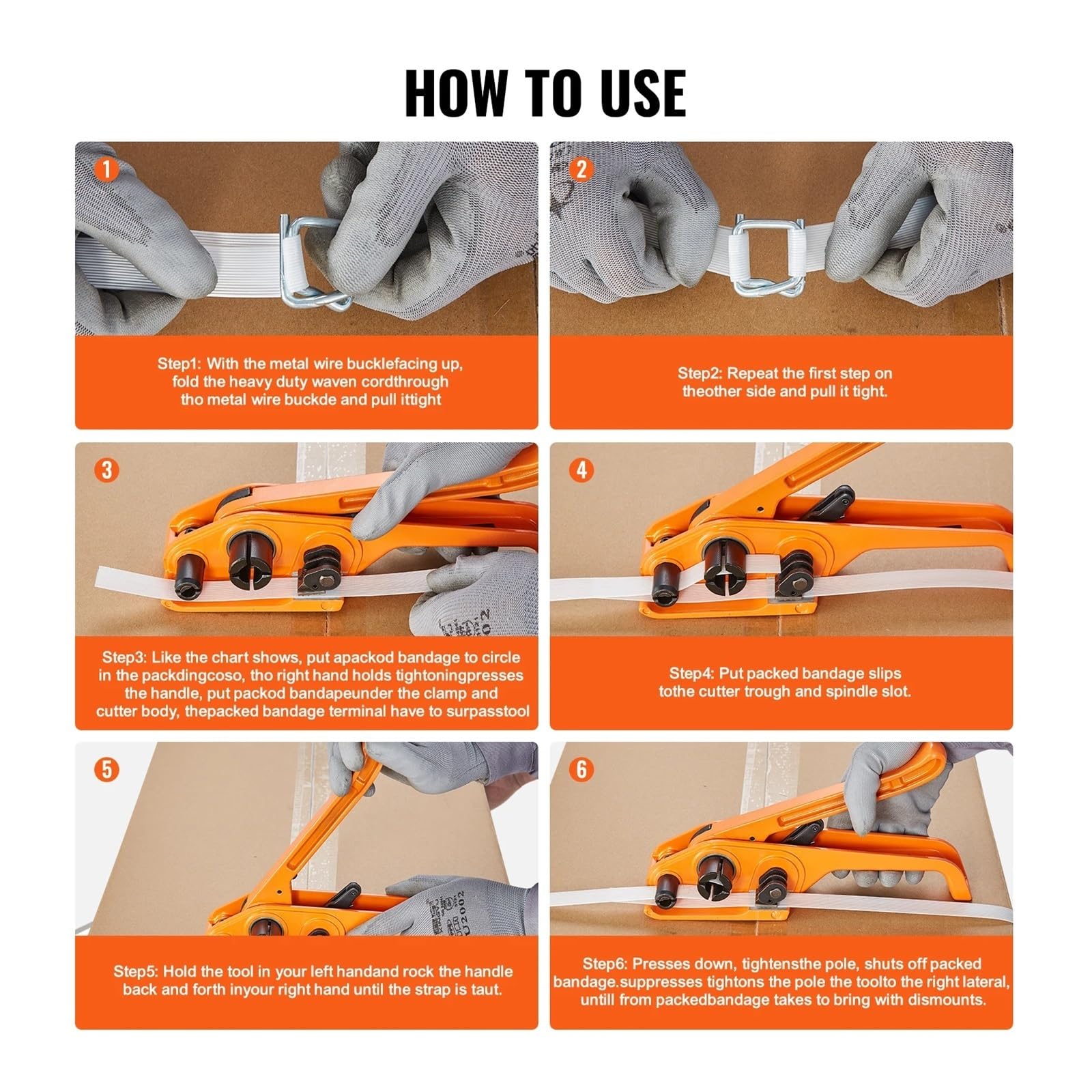 HOW TO USE

1

Step1: With the metal wire bucklefacing up, fold the heavy duty waven cordthrough tho metal wire buckde and pull ittight

2

Step2: Repeat the first step on theother side and pull it tight.

3

Step3: Like the chart shows, put apackod bandage to circle in the packdingcoso, tho right hand holds tightoningpresses the handle, put packod bandapeunder the clamp and cutter body, thepacked bandage terminal have to surpasstool

4

Step4: Put packed bandage slips tothe cutter trough and spindle slot.

5

Step5: Hold the tool in your left handand rock the handle back and forth inyour right hand until the strap is taut.

6

Step6: Presses down, tightensthe pole, shuts off packed bandage.suppresses tightons the pole the toolto the right lateral, untill from packedbandage takes to bring with dismounts.