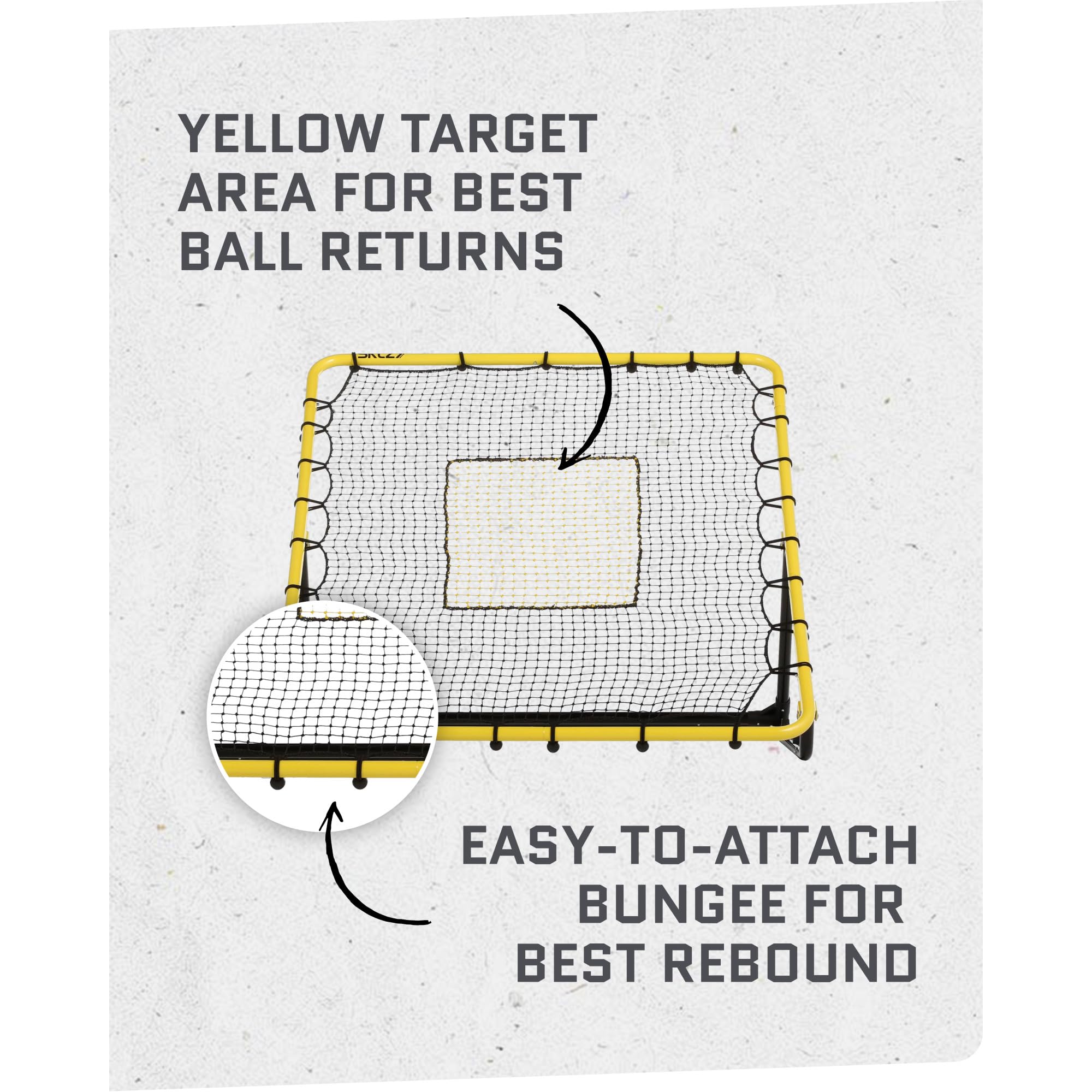 YELLOW TARGET AREA FOR BEST BALL RETURNS

SKLZ

EASY-TO-ATTACH BUNGEE FOR BEST REBOUND