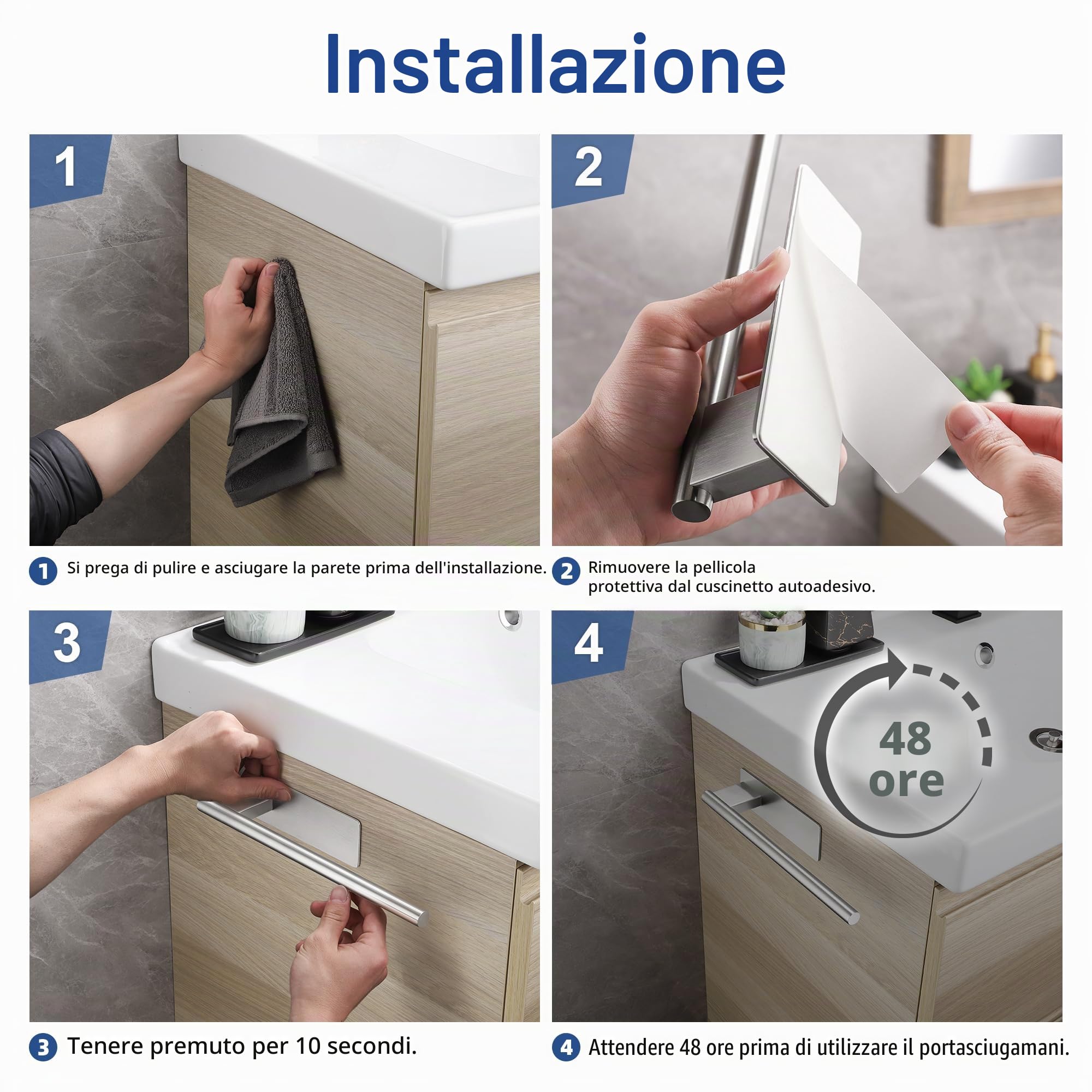 Installazione

1

2

1 Si prega di pulire e asciugare la parete prima dell'installazione.

2 Rimuovere la pellicola protettiva dal cuscinetto autoadesivo.

3

4

48 ore

3 Tenere premuto per 10 secondi.

4 Attendere 48 ore prima di utilizzare il portasciugamani.