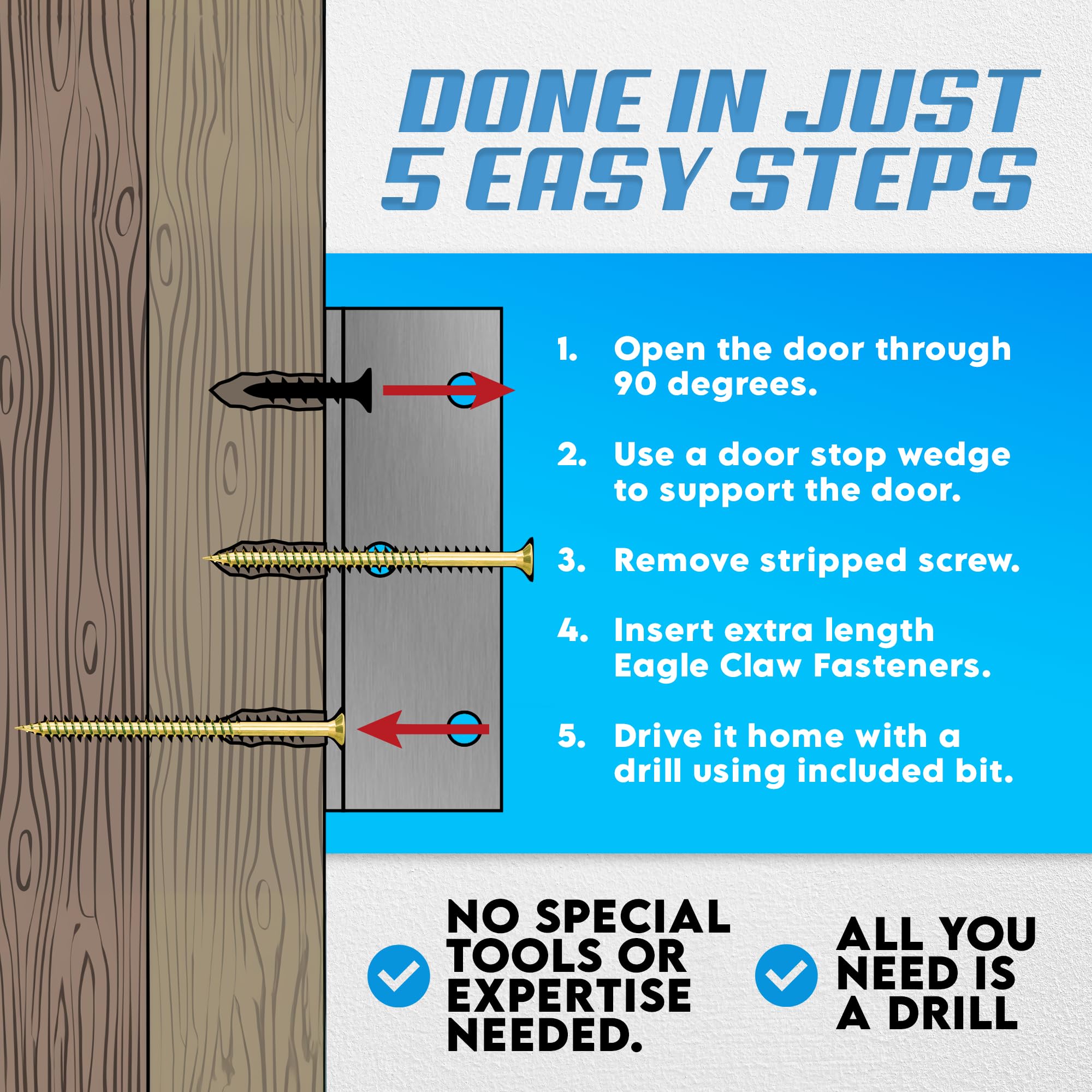 DONE IN JUST 5 EASY STEPS

1. Open the door through 90 degrees.

2. Use a door stop wedge to support the door.

3. Remove stripped screw.

4. Insert extra length Eagle Claw Fasteners.

5. Drive it home with a drill using included bit.

NO SPECIAL TOOLS OR EXPERTISE NEEDED.

ALL YOU NEED IS A DRILL