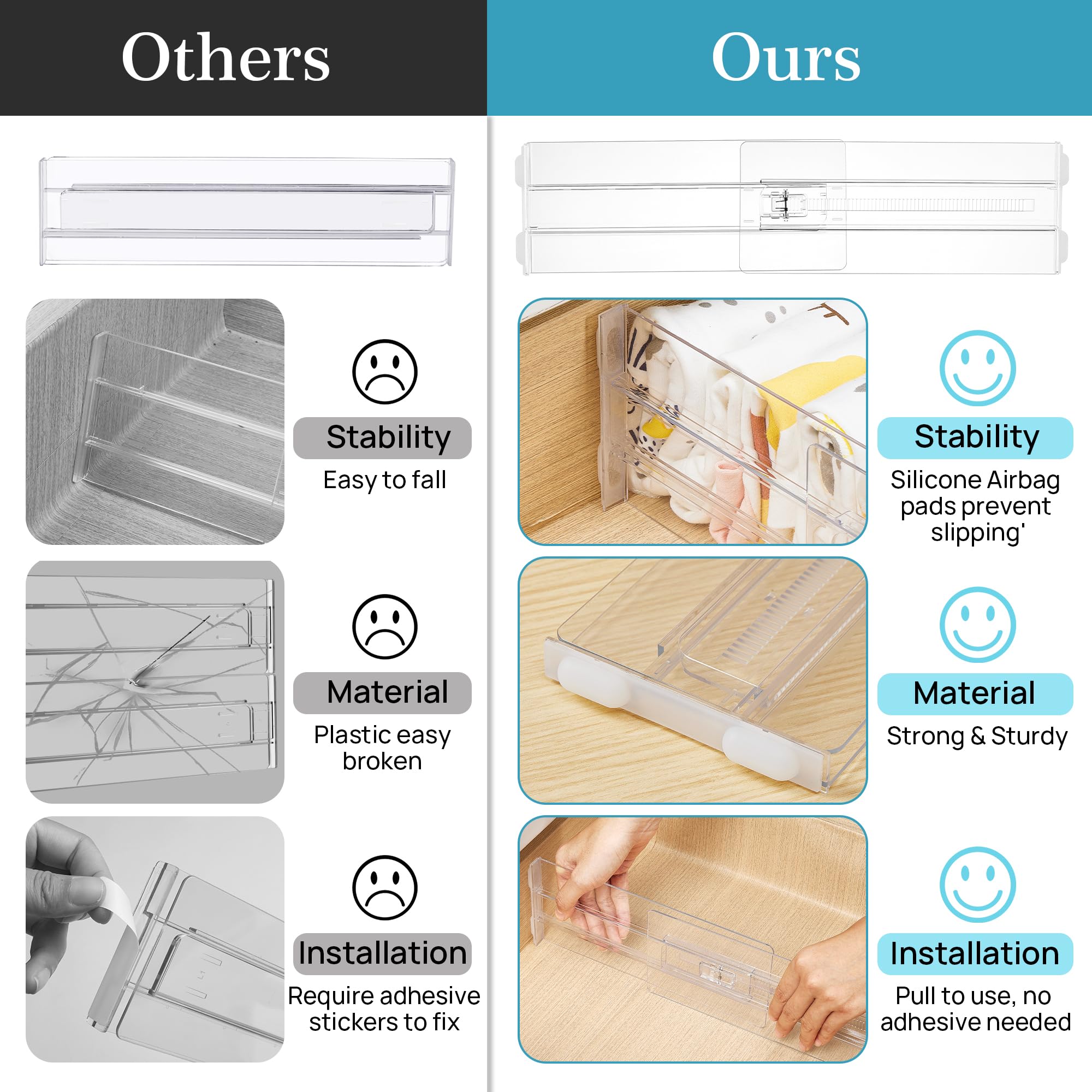 Others

Stability

Easy to fall

Material

Plastic easy broken

Installation

Require adhesive stickers to fix

Ours

Stability

Silicone Airbag pads prevent slipping'

Material

Strong & Sturdy

Installation

Pull to use, no adhesive needed