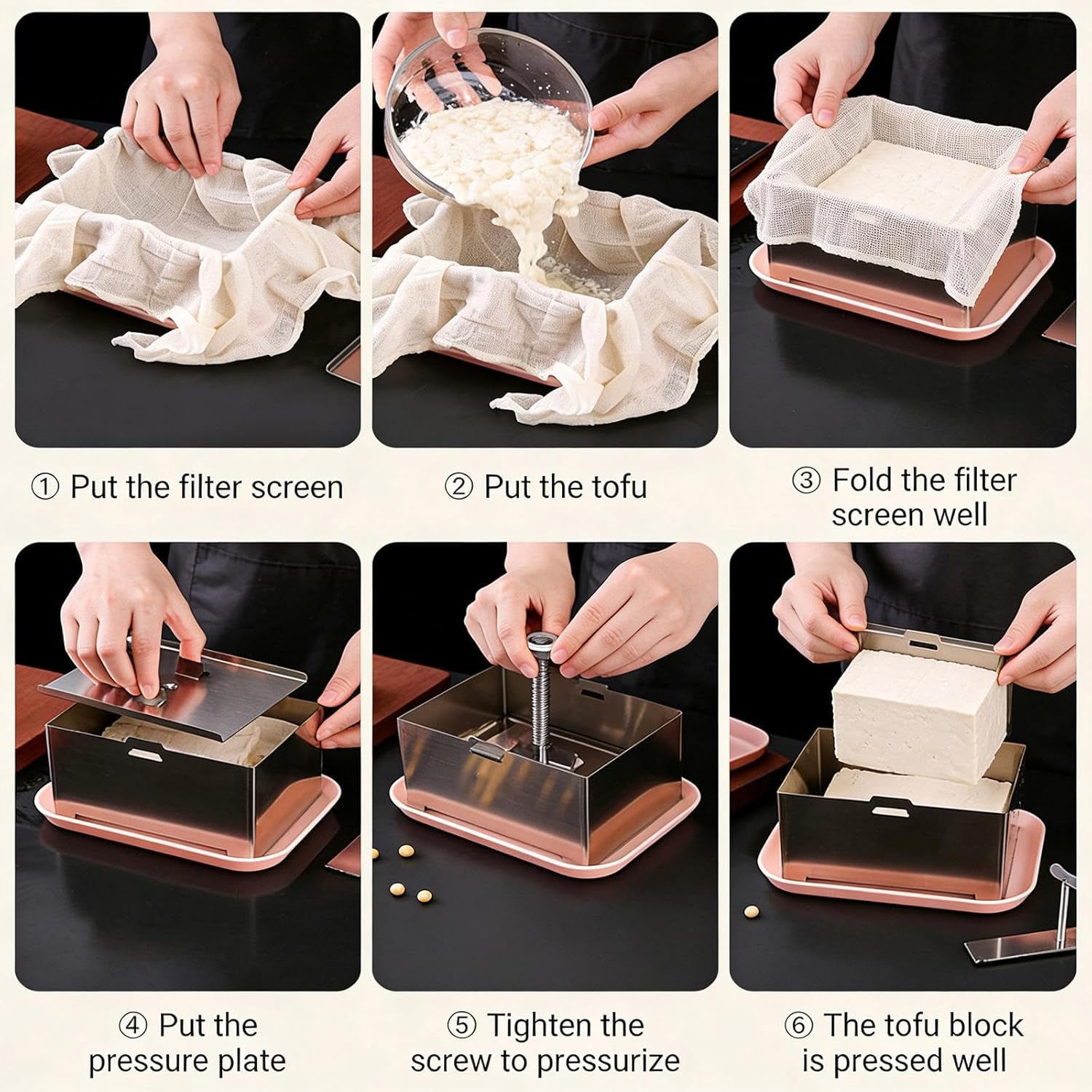 ① Put the filter screen

② Put the tofu

③ Fold the filter screen well

④ Put the pressure plate

⑤ Tighten the screw to pressurize

⑥ The tofu block is pressed well