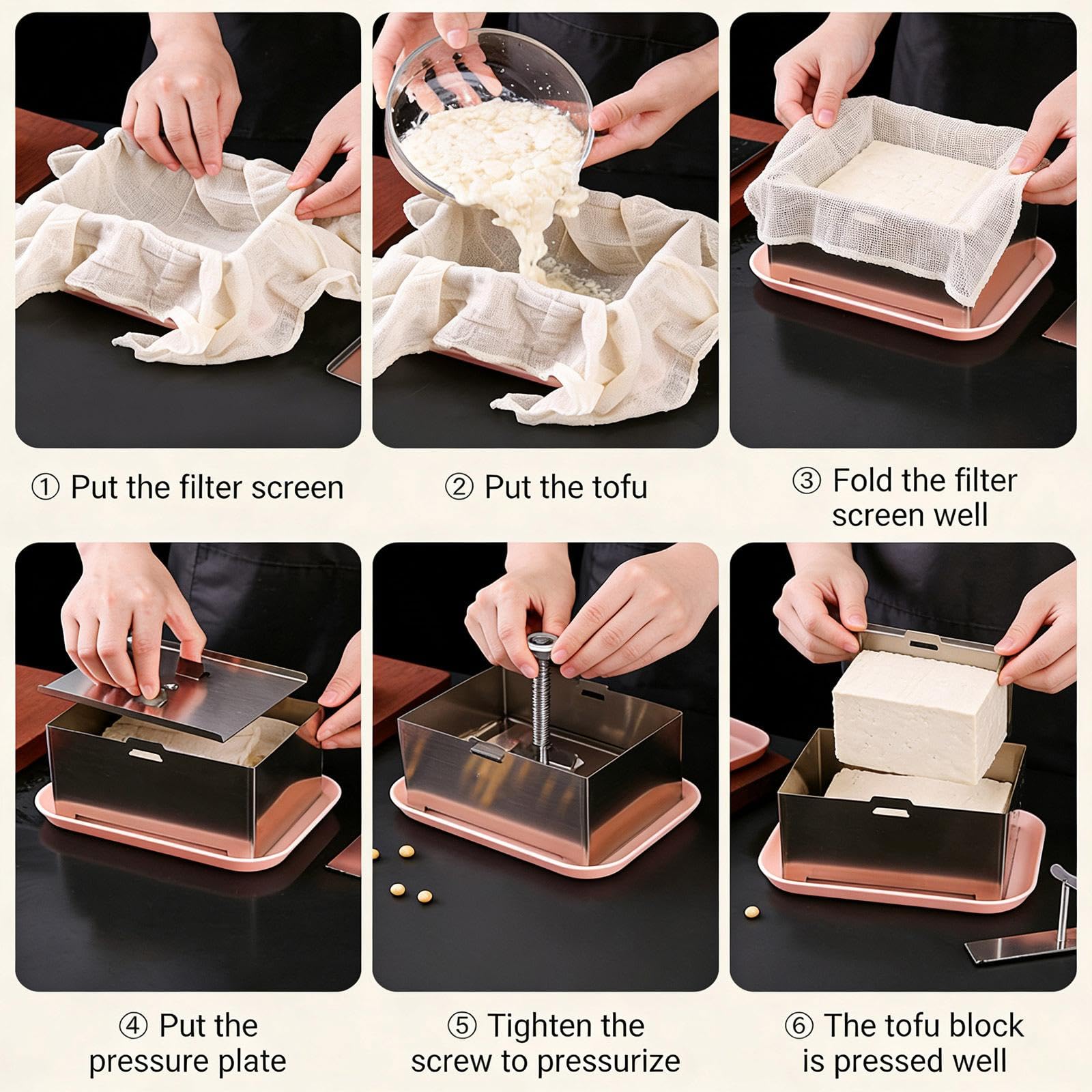 ① Put the filter screen

② Put the tofu

③ Fold the filter screen well

④ Put the pressure plate

⑤ Tighten the screw to pressurize

⑥ The tofu block is pressed well