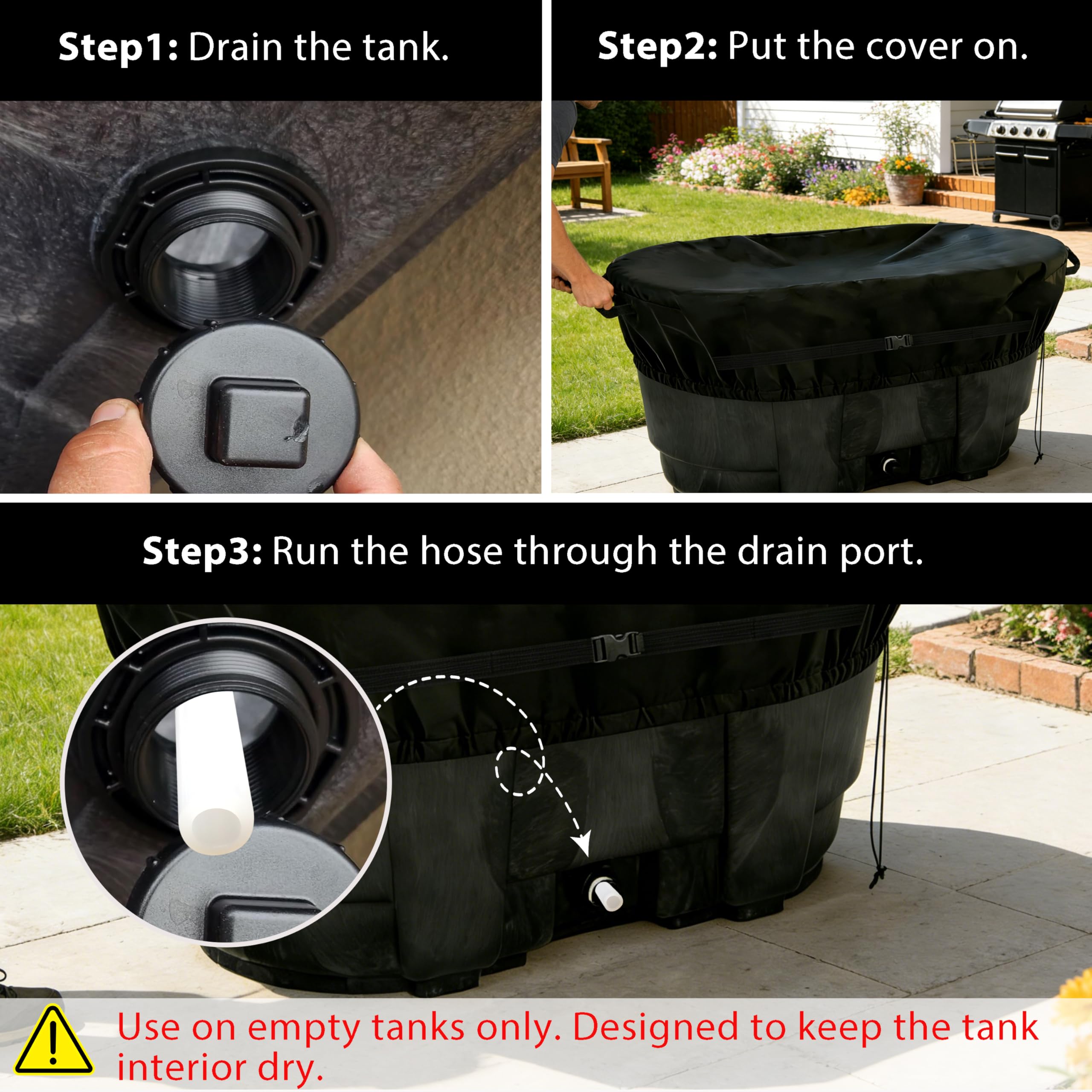 Step1: Drain the tank.

Step2: Put the cover on.

Step3: Run the hose through the drain port.

Use on empty tanks only. Designed to keep the tank interior dry.