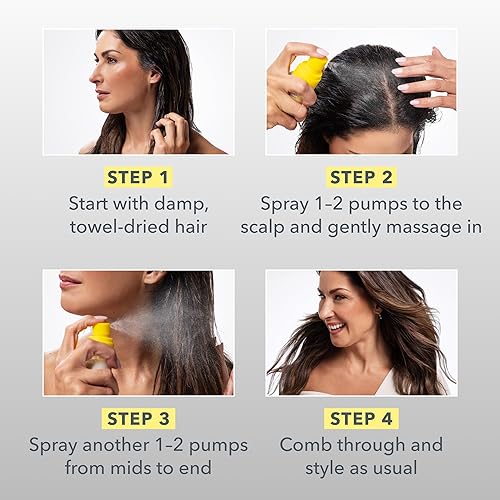 STEP 1
Start with damp, towel-dried hair

STEP 2
Spray 1–2 pumps to the scalp and gently massage in

STEP 3
Spray another 1–2 pumps from mids to end

STEP 4
Comb through and style as usual